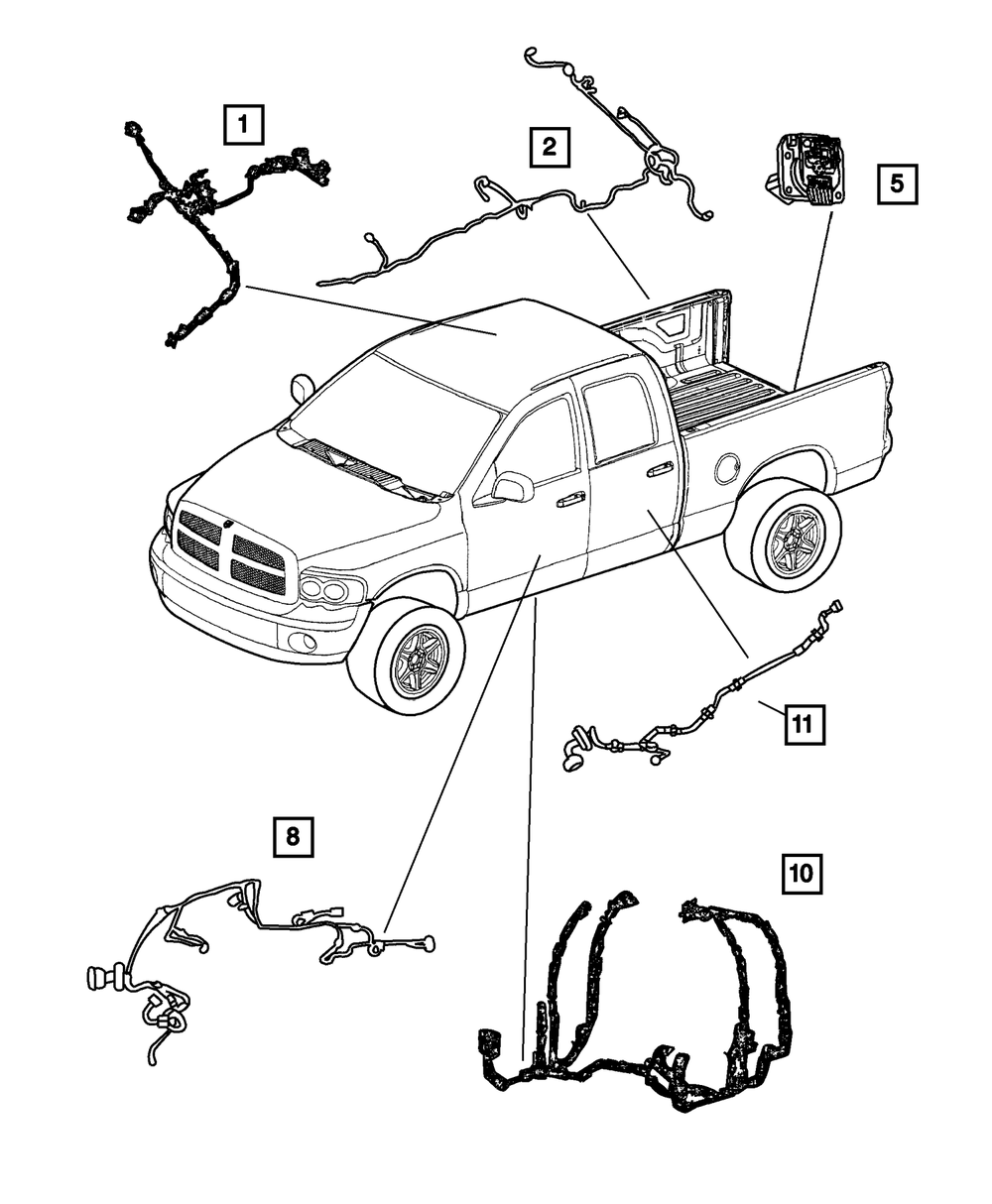 1
2
5
11
8
10