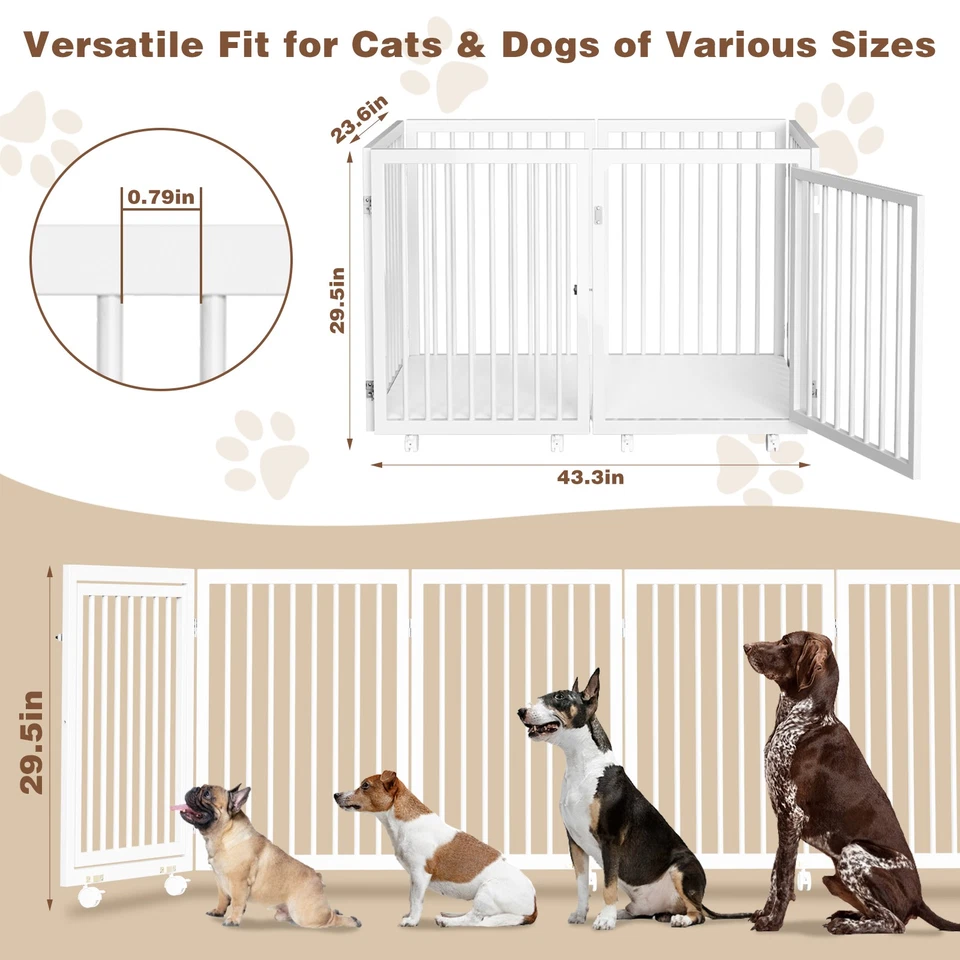 Versatile Fit for Cats & Dogs of Various Sizes

0.79in

23.6in

29.5in

43.3in

29.5in