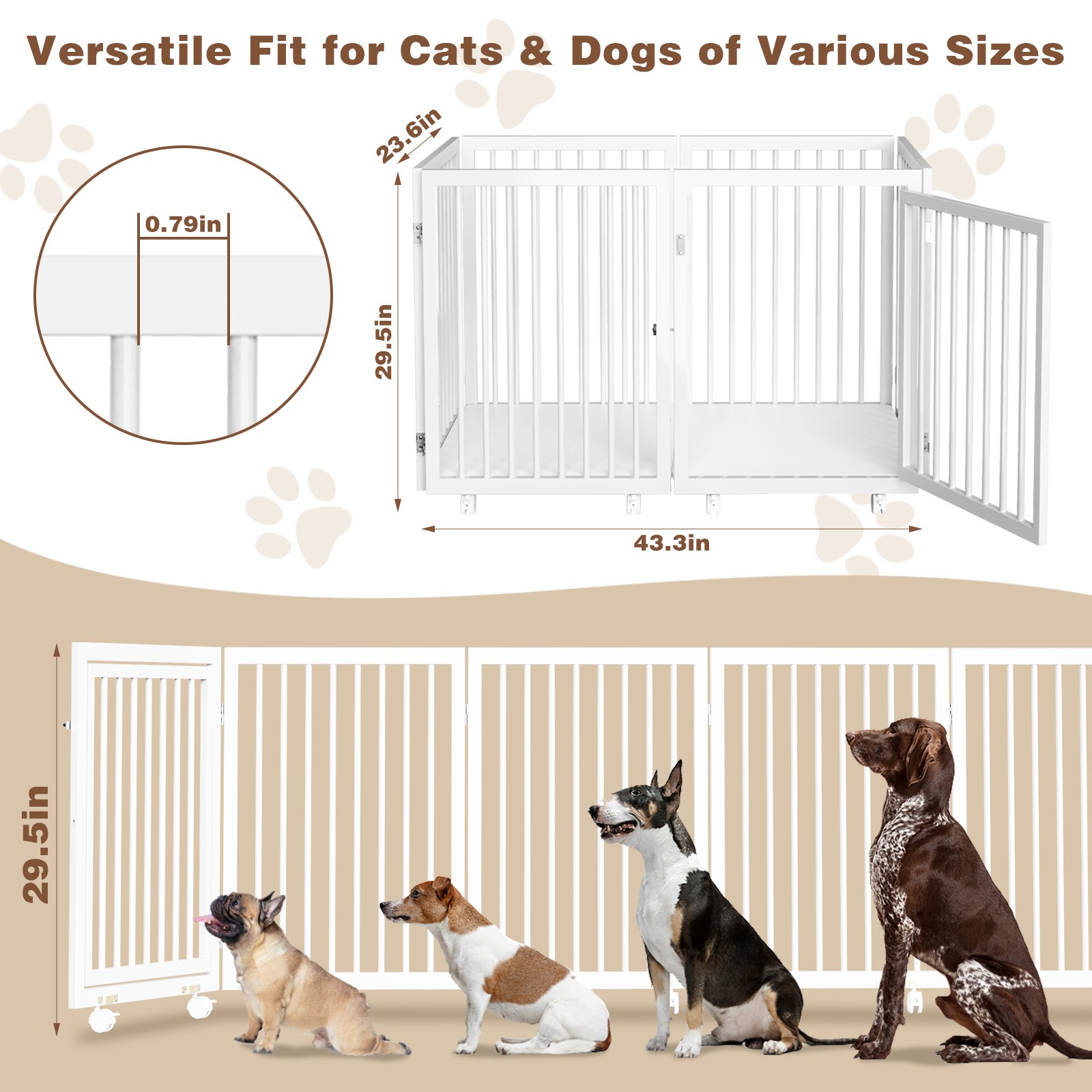 Versatile Fit for Cats & Dogs of Various Sizes

0.79in

23.6in

29.5in

43.3in

29.5in