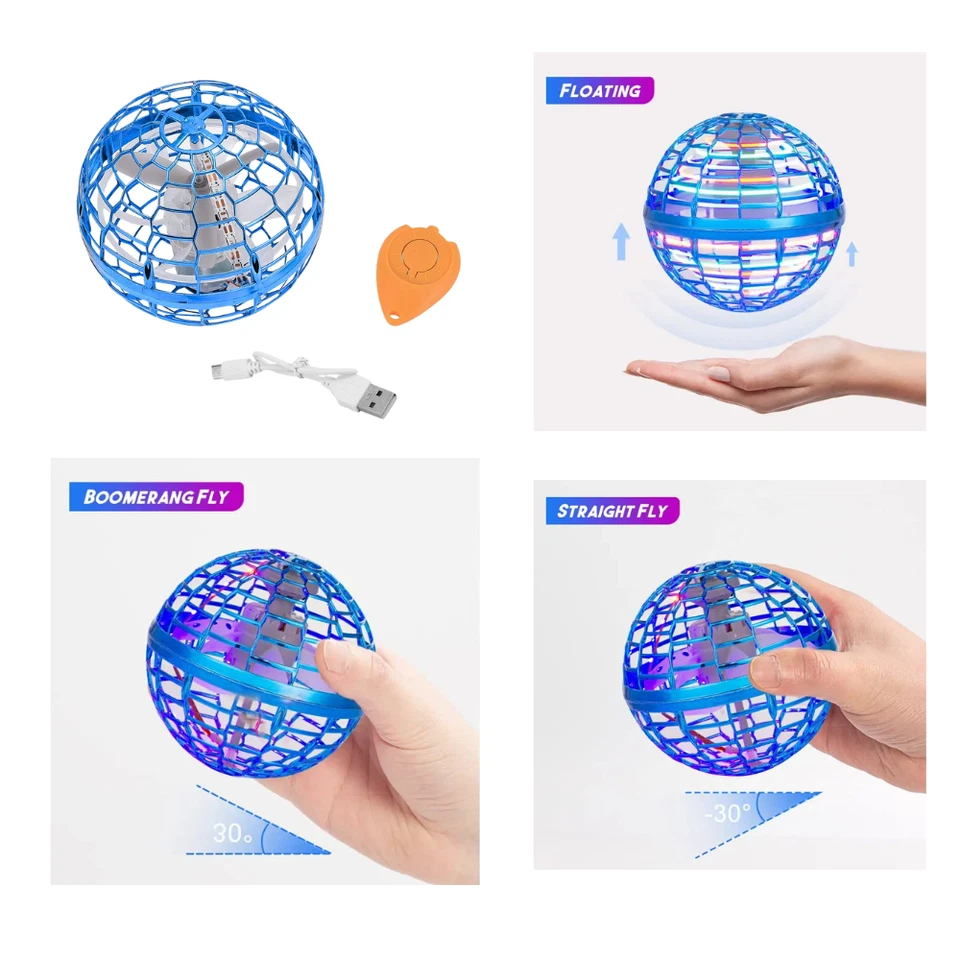 FLOATING

BOOMERANG FLY

30°

STRAIGHT FLY

-30°