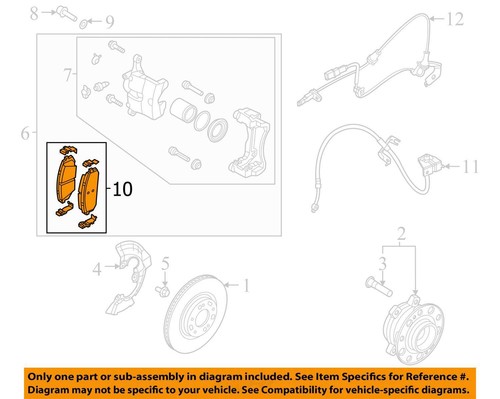 8
9
12
7
6
10
11
2
3
4
5
1

Only one part or sub-assembly in diagram included. See Item Specifics for Reference #.
Diagram may not be specific to your vehicle. See Compatibility for vehicle-specific diagrams.