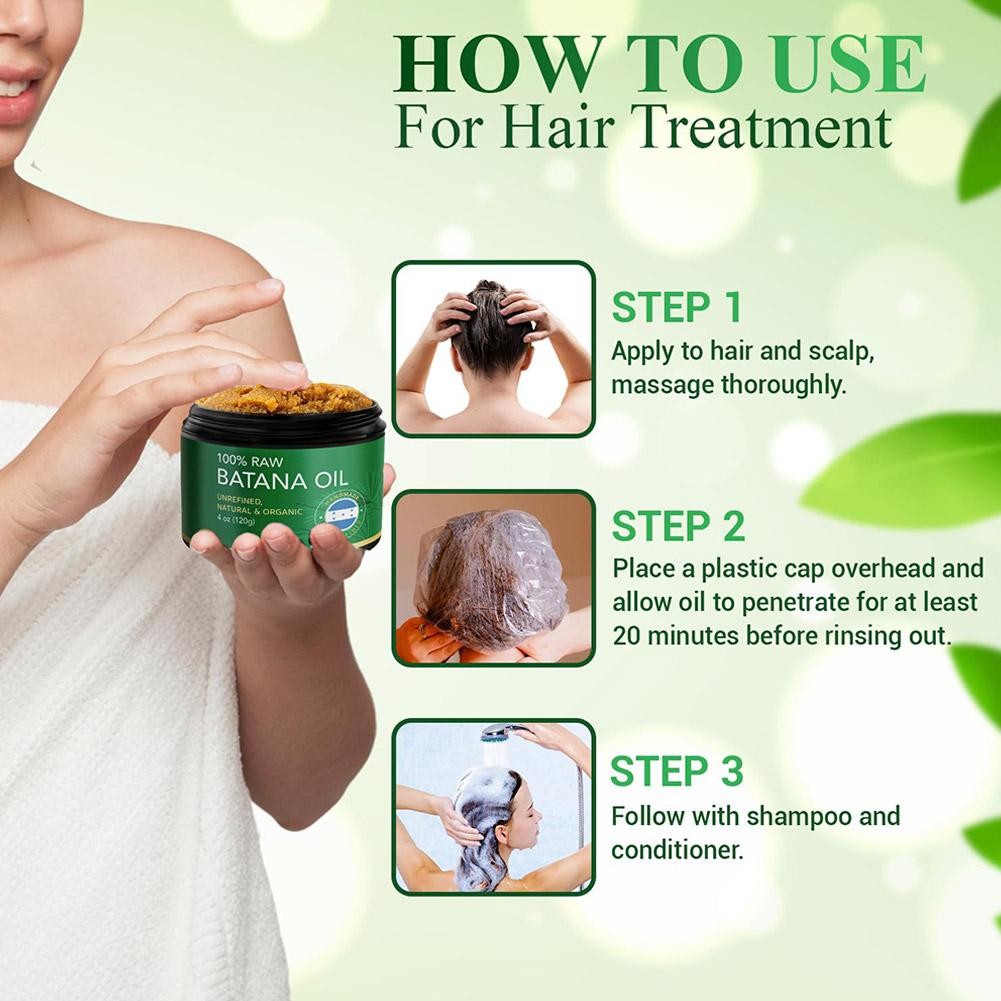 HOW TO USE
For Hair Treatment

100% RAW
BATANA OIL
UNREFINED, NATURAL & ORGANIC
4 oz (120g)

STEP 1
Apply to hair and scalp, massage thoroughly.

STEP 2
Place a plastic cap overhead and allow oil to penetrate for at least 20 minutes before rinsing out.

STEP 3
Follow with shampoo and conditioner.