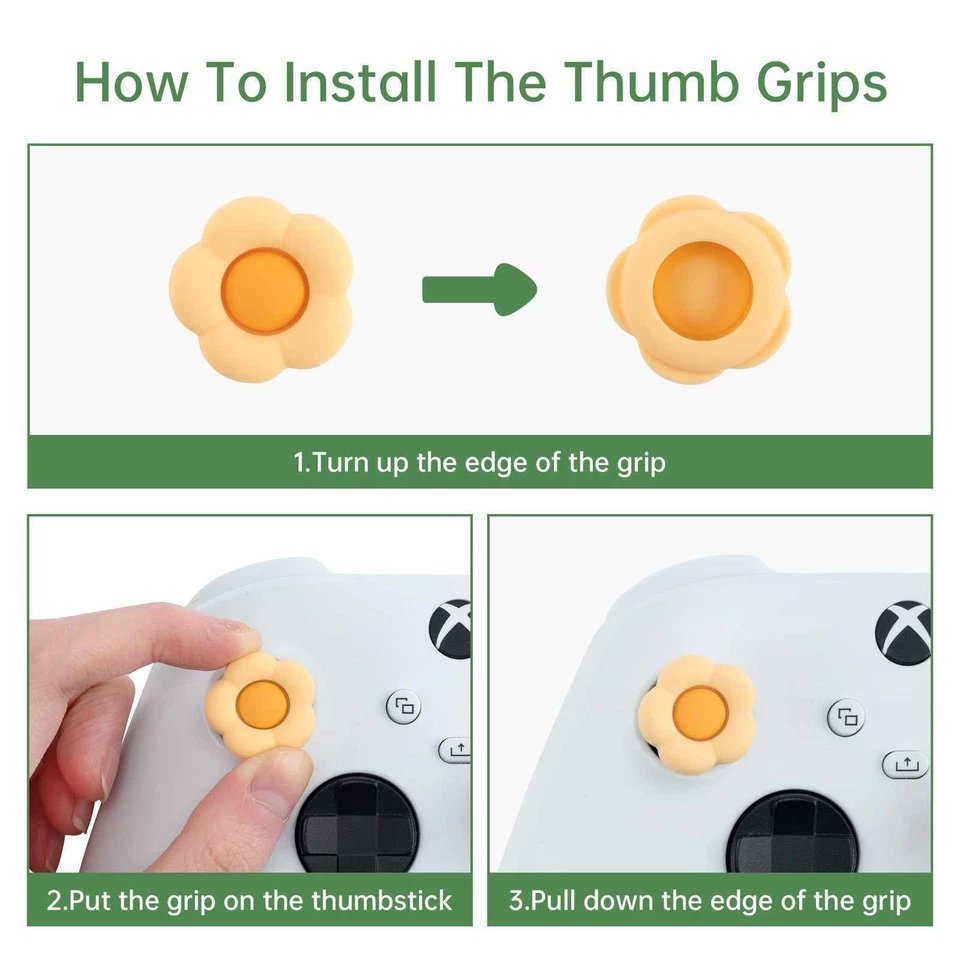 How To Install The Thumb Grips

1.Turn up the edge of the grip

2.Put the grip on the thumbstick

3.Pull down the edge of the grip