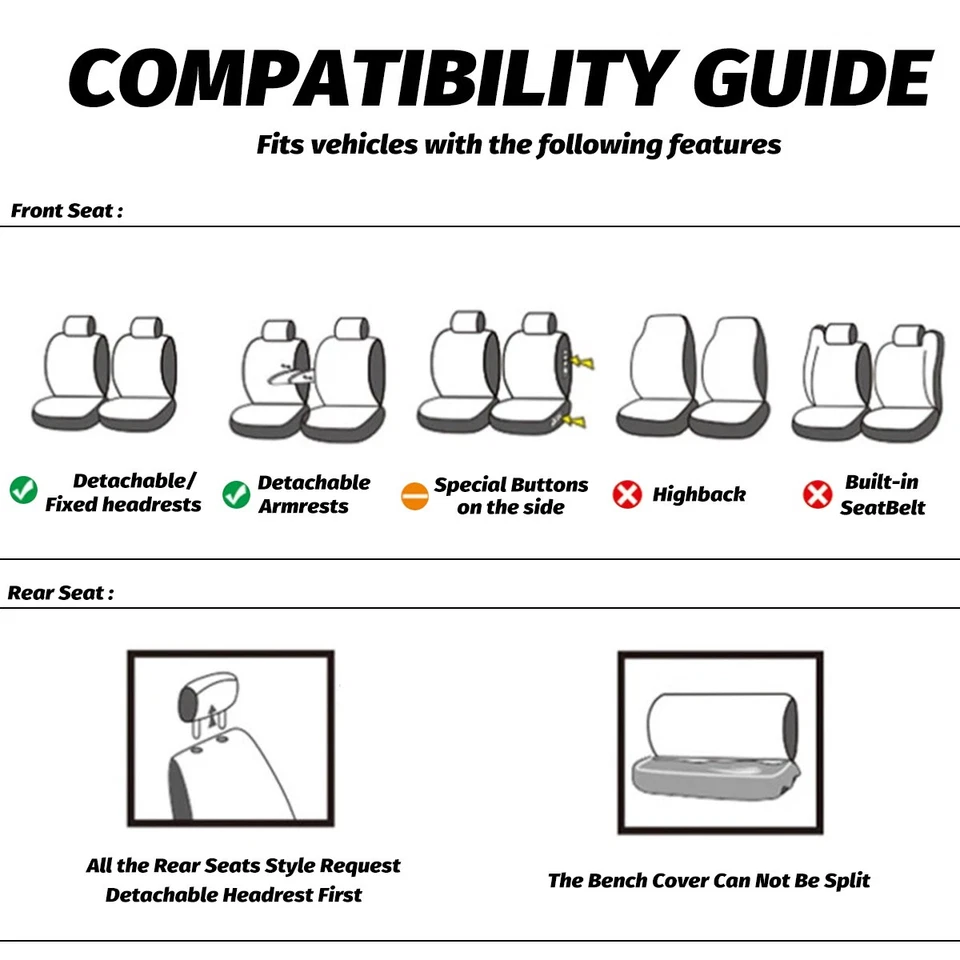 COMPATIBILITY GUIDE

Fits vehicles with the following features

Front Seat :

Detachable/ Fixed headrests

Detachable Armrests

Special Buttons on the side

Highback

Built-in SeatBelt

Rear Seat :

All the Rear Seats Style Request Detachable Headrest First

The Bench Cover Can Not Be Split