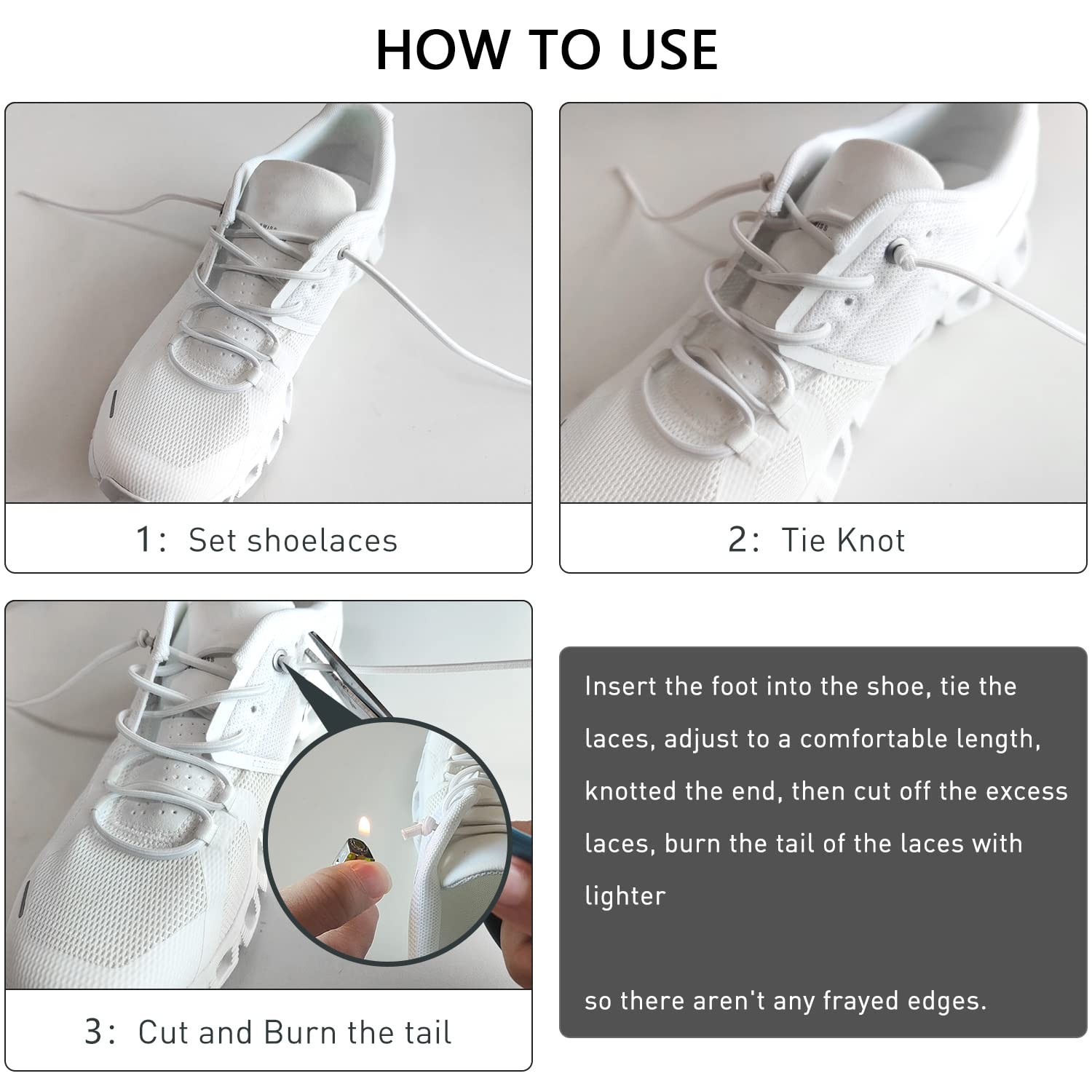 HOW TO USE

1: Set shoelaces

2: Tie Knot

3: Cut and Burn the tail

Insert the foot into the shoe, tie the laces, adjust to a comfortable length, knotted the end, then cut off the excess laces, burn the tail of the laces with lighter

so there aren't any frayed edges.