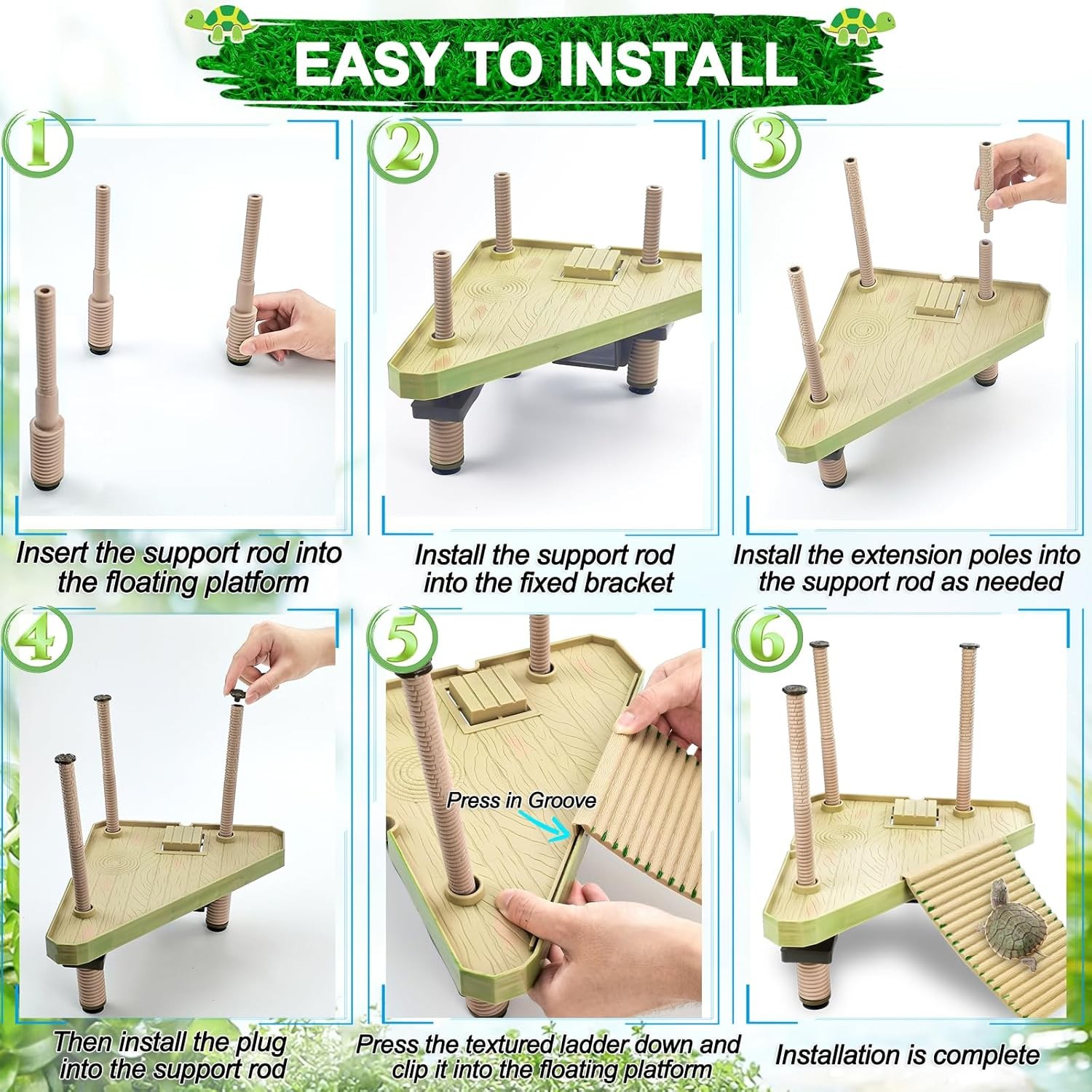 EASY TO INSTALL

1

Insert the support rod into the floating platform

2

Install the support rod into the fixed bracket

3

Install the extension poles into the support rod as needed

4

Then install the plug into the support rod

5

Press in Groove

Press the textured ladder down and clip it into the floating platform

6

Installation is complete