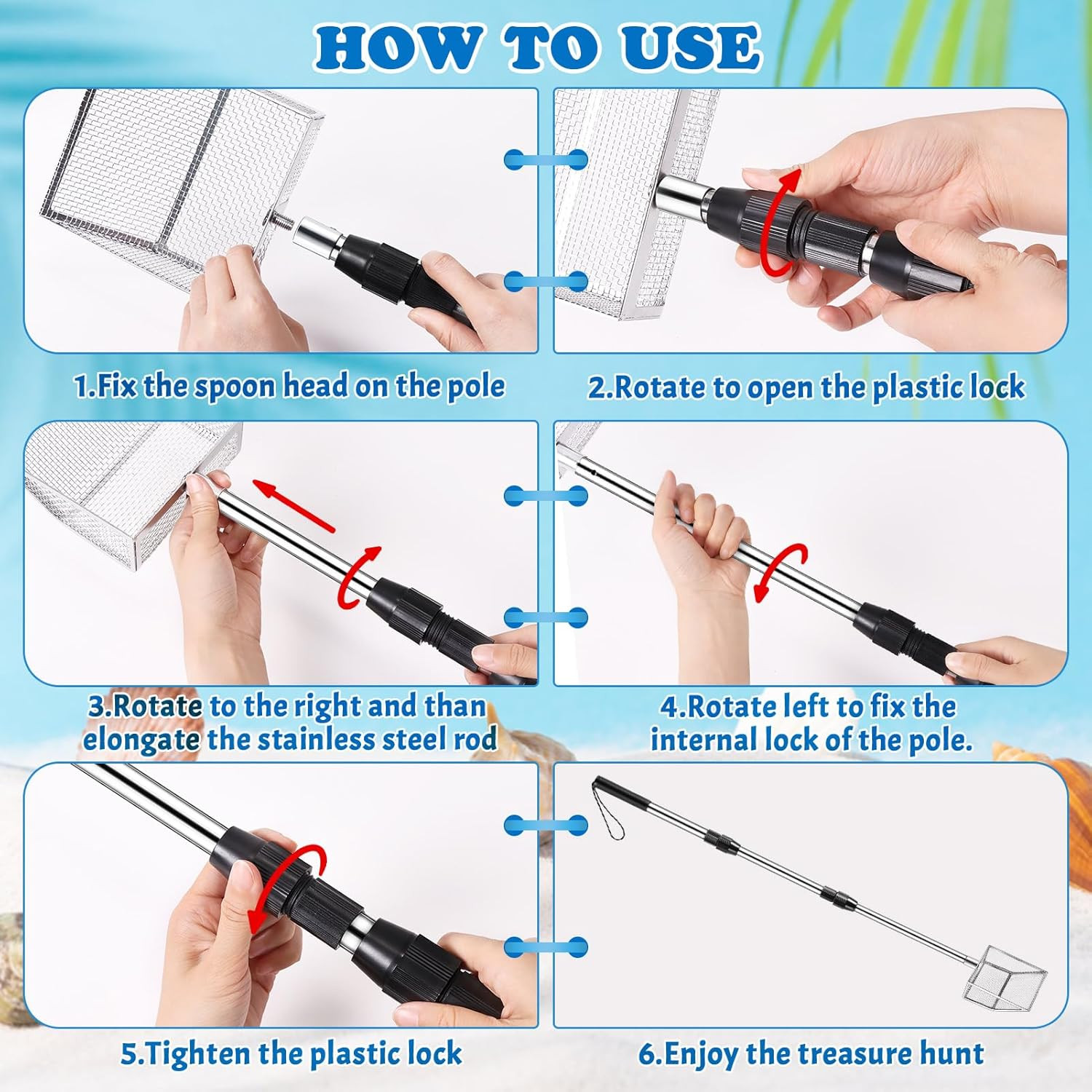 HOW TO USE

1.Fix the spoon head on the pole

2.Rotate to open the plastic lock

3.Rotate to the right and than elongate the stainless steel rod

4.Rotate left to fix the internal lock of the pole.

5.Tighten the plastic lock

6.Enjoy the treasure hunt