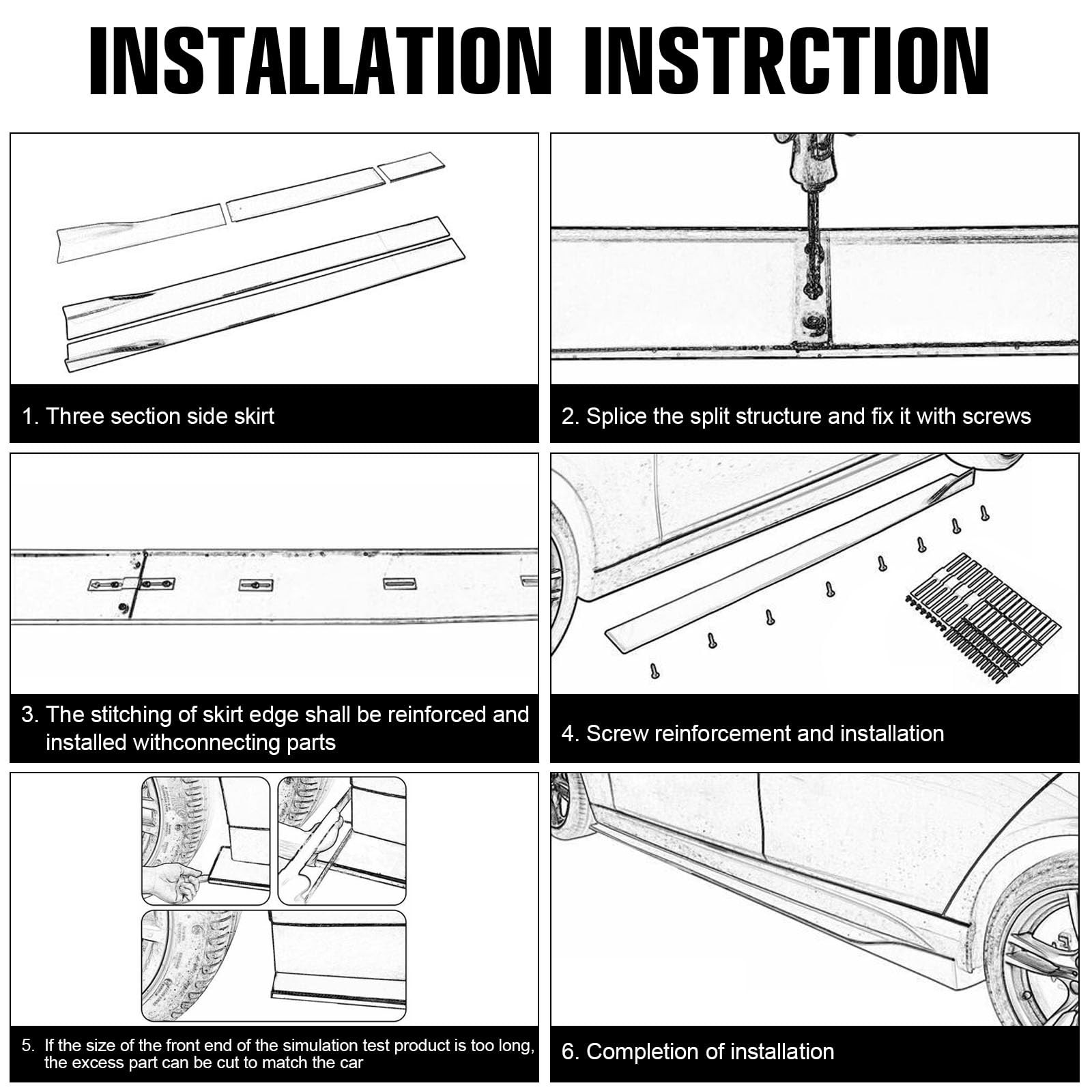 INSTALLATION INSTRCTION

1. Three section side skirt

2. Splice the split structure and fix it with screws

3. The stitching of skirt edge shall be reinforced and installed withconnecting parts

4. Screw reinforcement and installation

5. If the size of the front end of the simulation test product is too long, the excess part can be cut to match the car

6. Completion of installation