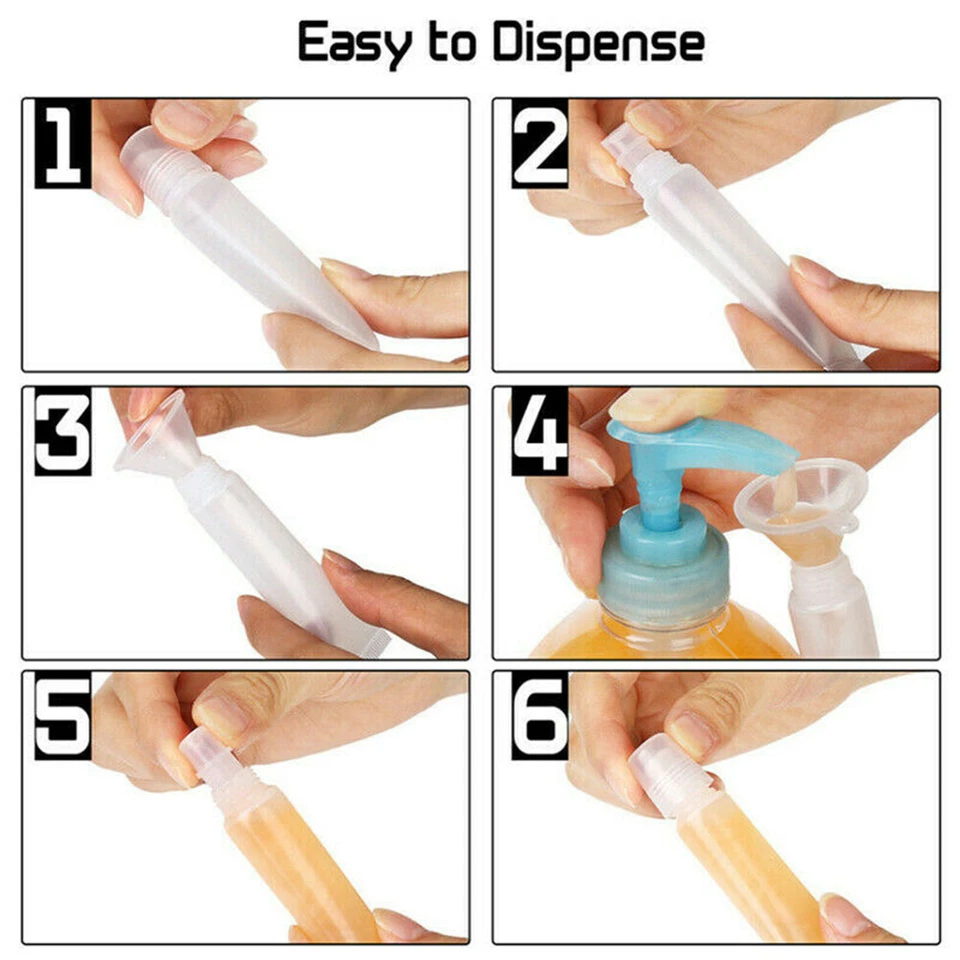 Easy to Dispense

1

2

3

4

5

6