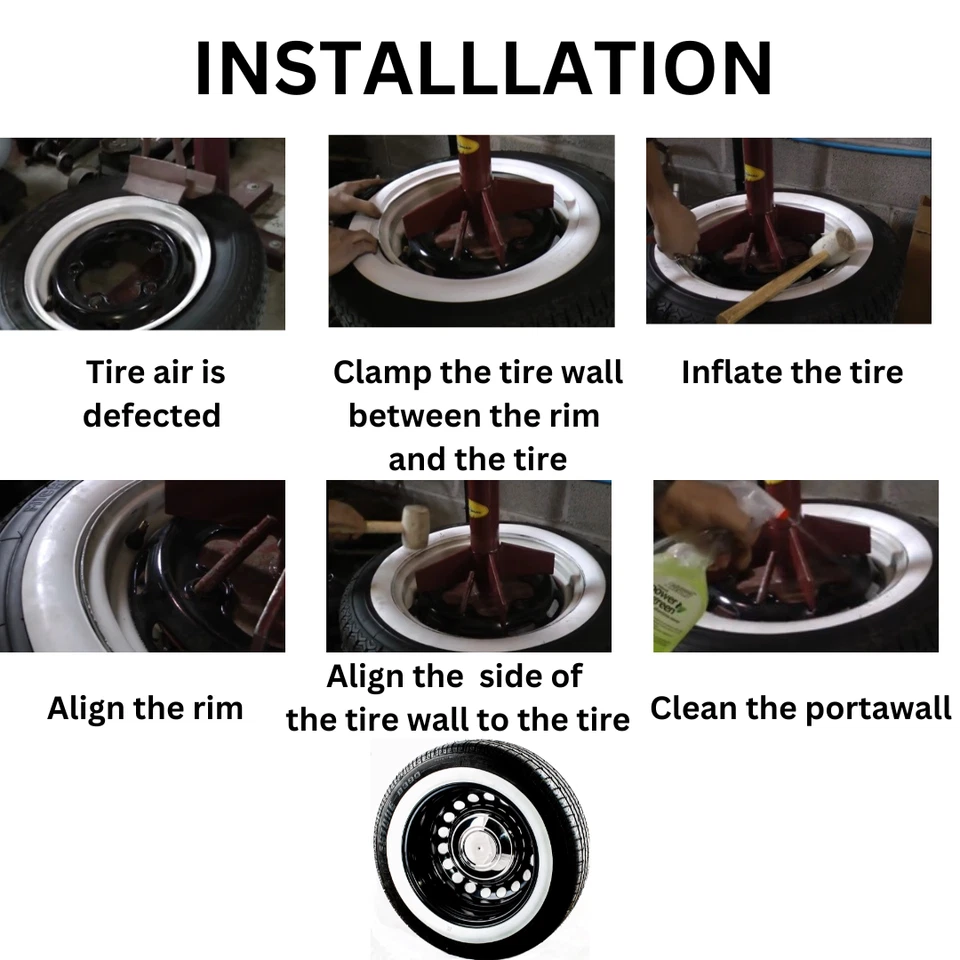 INSTALLLATION

Tire air is defected

Clamp the tire wall between the rim and the tire

Inflate the tire

Align the rim

Align the side of the tire wall to the tire

Clean the portawall