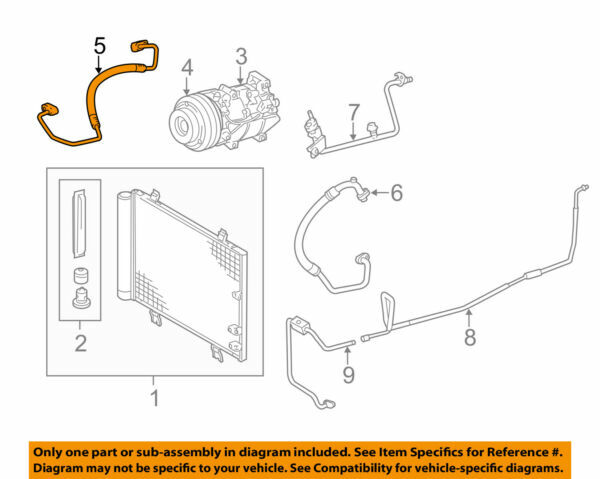 5
4
3
7
6
2
1
8
9

Only one part or sub-assembly in diagram included. See Item Specifics for Reference #. Diagram may not be specific to your vehicle. See Compatibility for vehicle-specific diagrams.