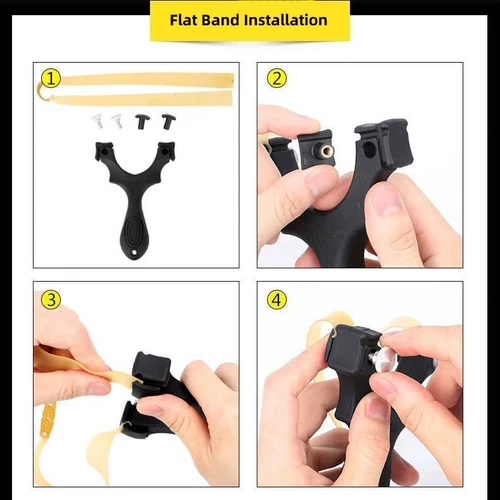 Flat Band Installation

①

②

③

④