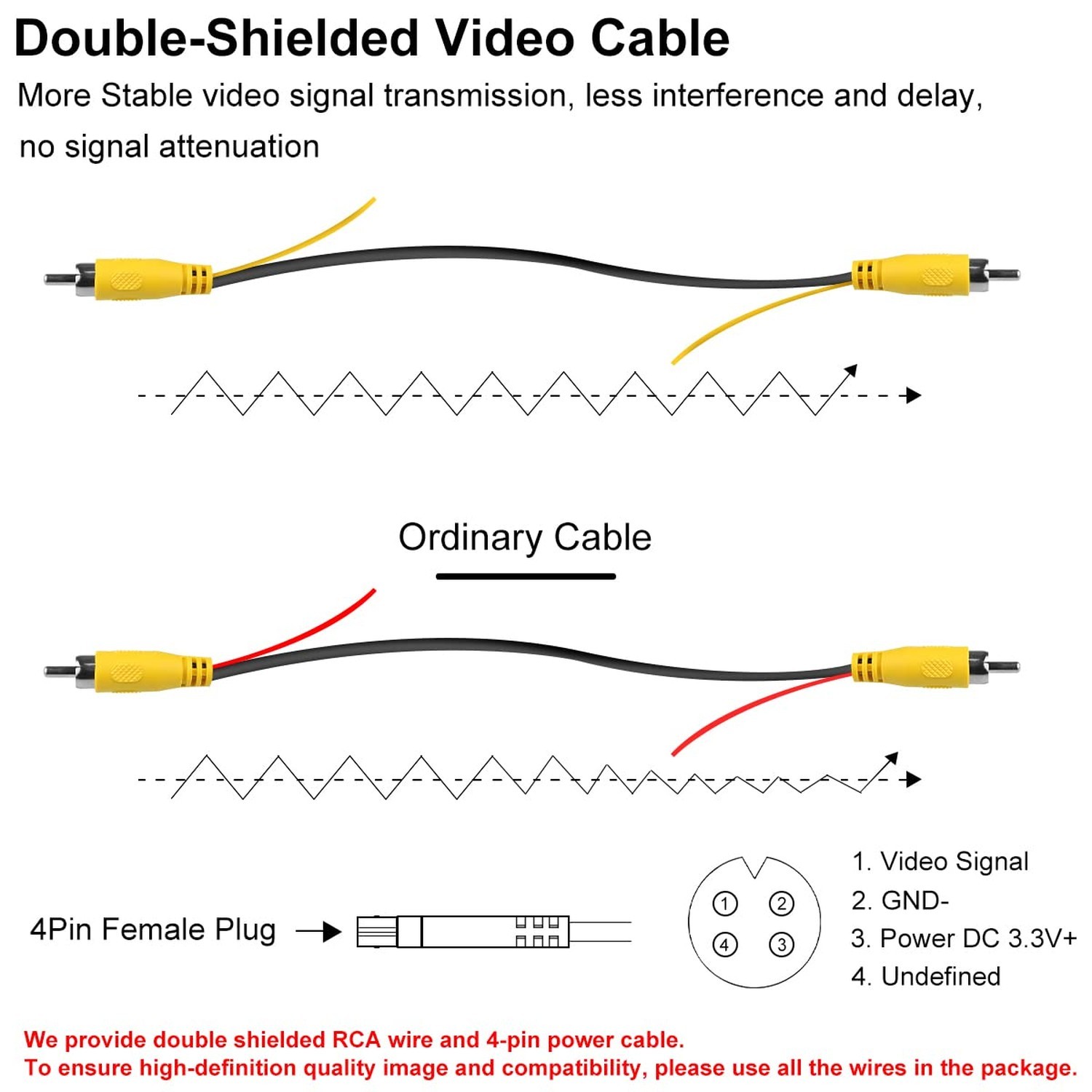 Double-Shielded Video Cable

More Stable video signal transmission, less interference and delay, no signal attenuation

Ordinary Cable

4Pin Female Plug

1
2
4
3

1. Video Signal
2. GND-
3. Power DC 3.3V+
4. Undefined

We provide double shielded RCA wire and 4-pin power cable.
To ensure high-definition quality image and compatibility, please use all the wires in the package.