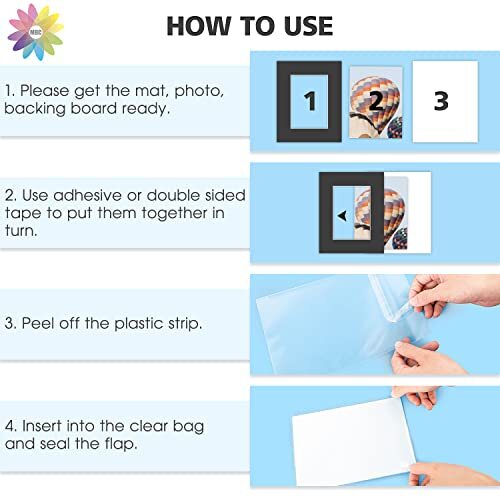 MBC

HOW TO USE

1. Please get the mat, photo, backing board ready.

1

2

3

2. Use adhesive or double sided tape to put them together in turn.

3. Peel off the plastic strip.

4. Insert into the clear bag and seal the flap.