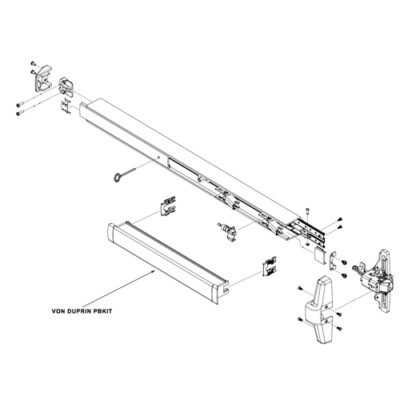 VON DUPRIN PBKIT