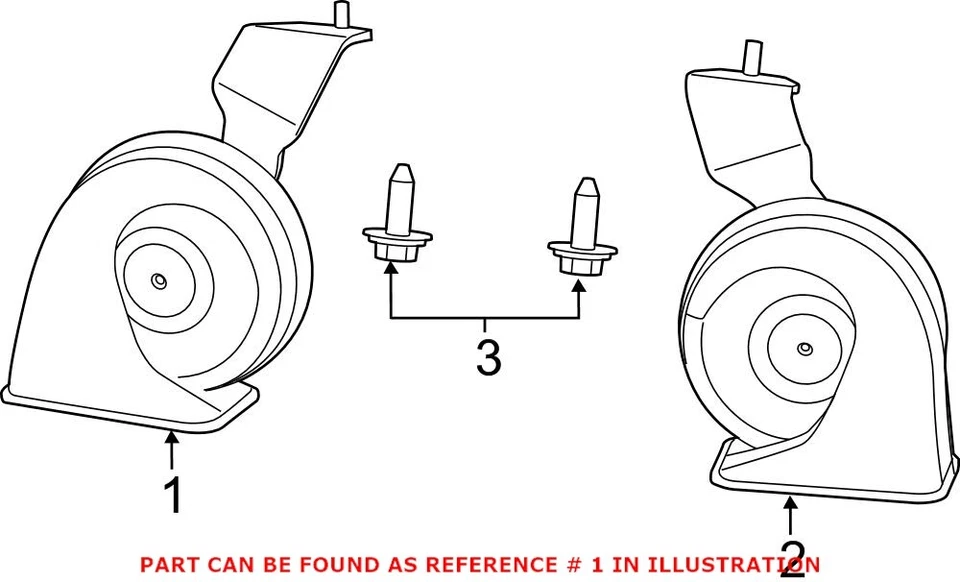 3

1

2

PART CAN BE FOUND AS REFERENCE # 1 IN ILLUSTRATION