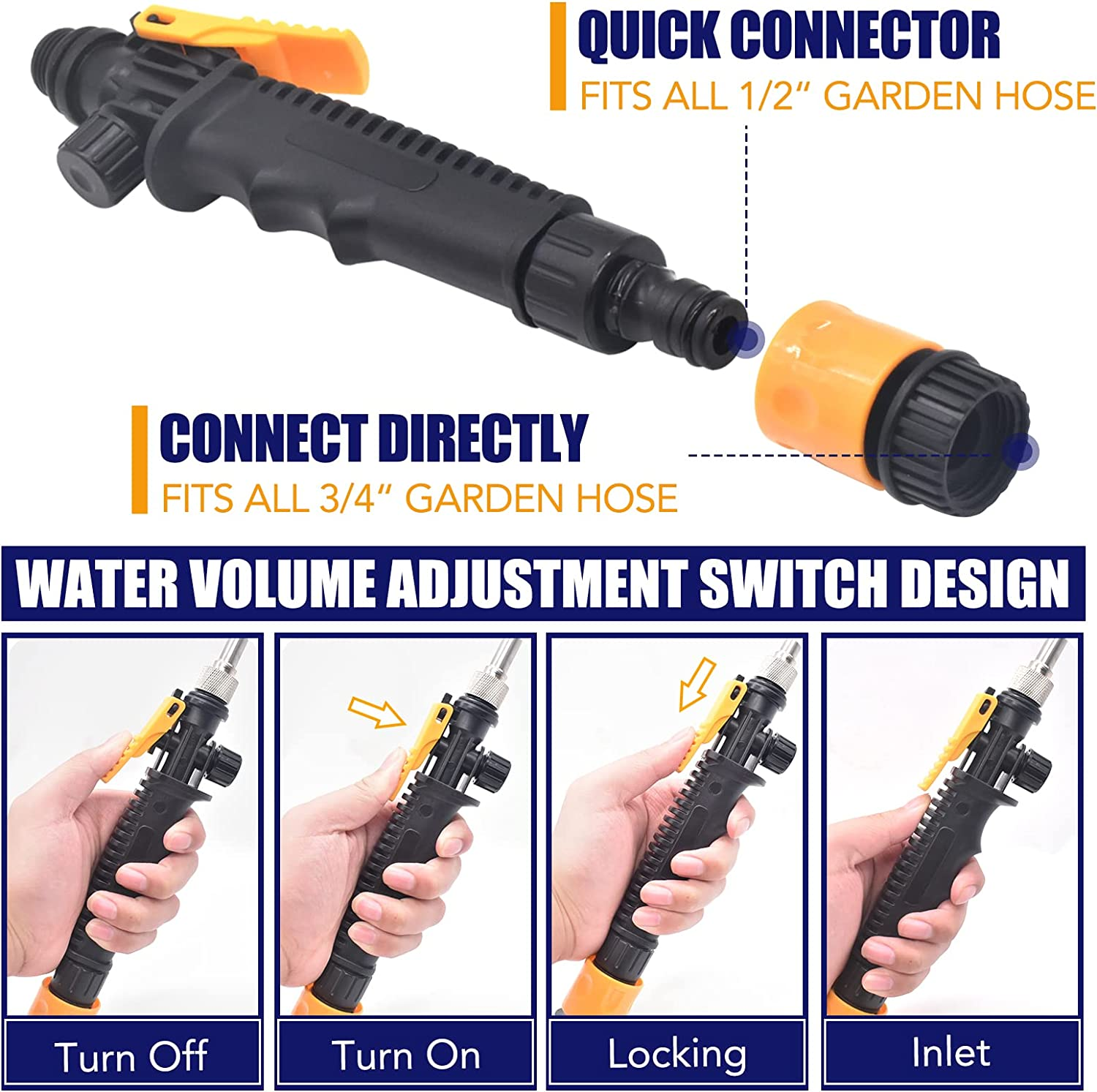 QUICK CONNECTOR
FITS ALL 1/2" GARDEN HOSE

CONNECT DIRECTLY
FITS ALL 3/4" GARDEN HOSE

WATER VOLUME ADJUSTMENT SWITCH DESIGN

Turn Off

Turn On

Locking

Inlet