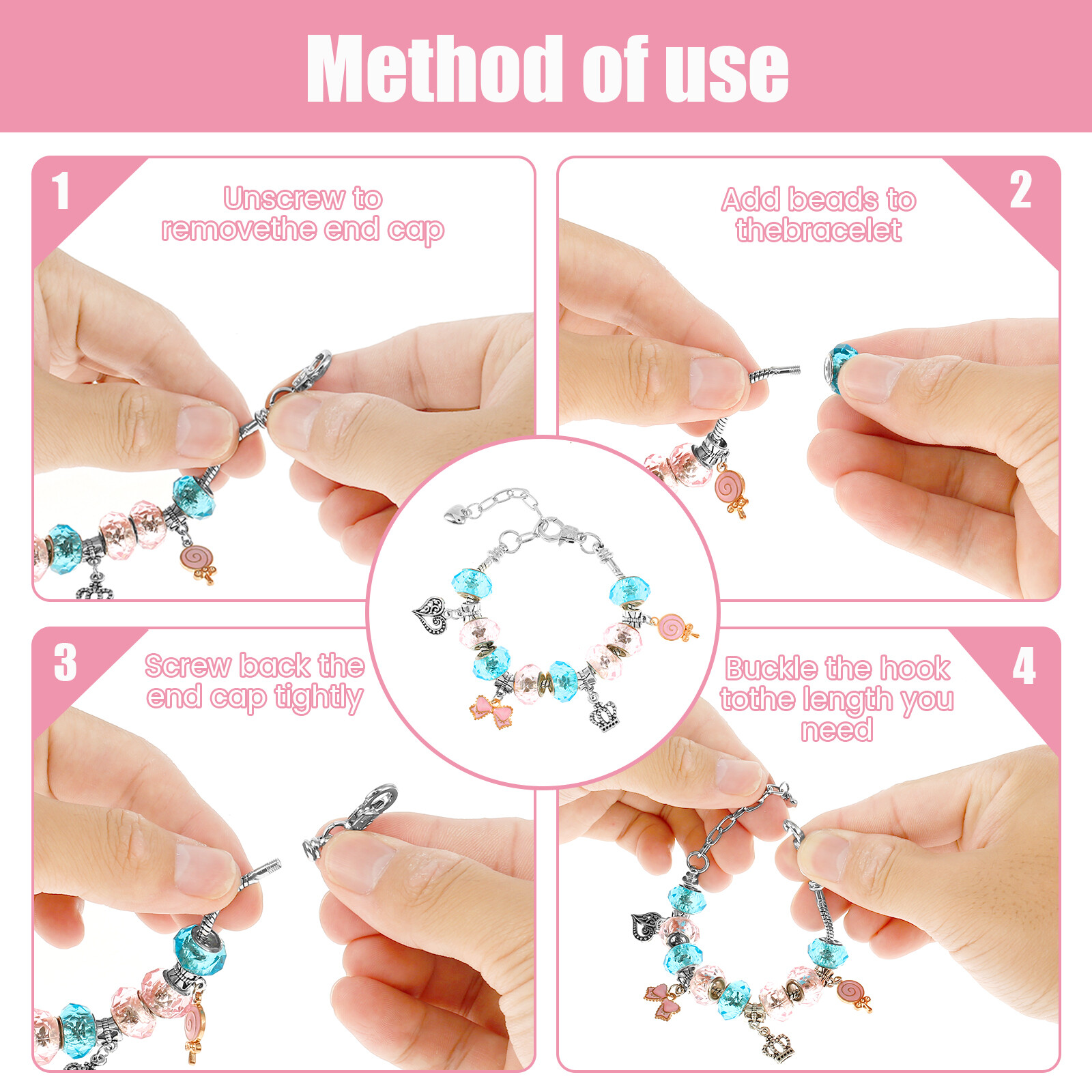 Method of use

1

Unscrew to removethe end cap

2

Add beads to thebracelet

3

Screw back the end cap tightly

4

Buckle the hook tothe length you need