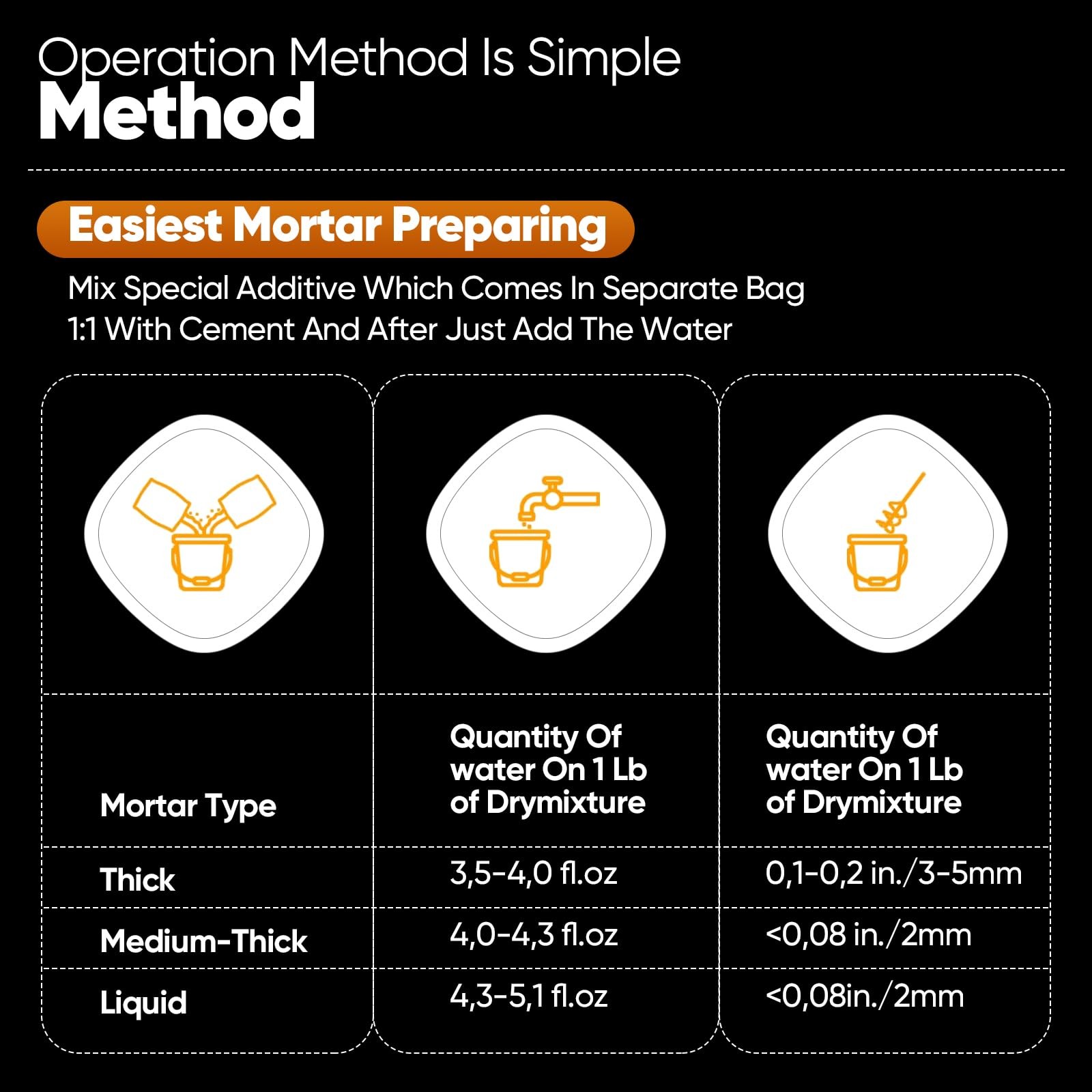 Operation Method Is Simple
Method

Easiest Mortar Preparing

Mix Special Additive Which Comes In Separate Bag 1:1 With Cement And After Just Add The Water

| Mortar Type | Quantity Of water On 1 Lb of Drymixture | Quantity Of water On 1 Lb of Drymixture |
|---|---|---|
| Thick | 3,5-4,0 fl.oz | 0,1-0,2 in./3-5mm |
| Medium-Thick | 4,0-4,3 fl.oz | <0,08 in./2mm |
| Liquid | 4,3-5,1 fl.oz | <0,08in./2mm |