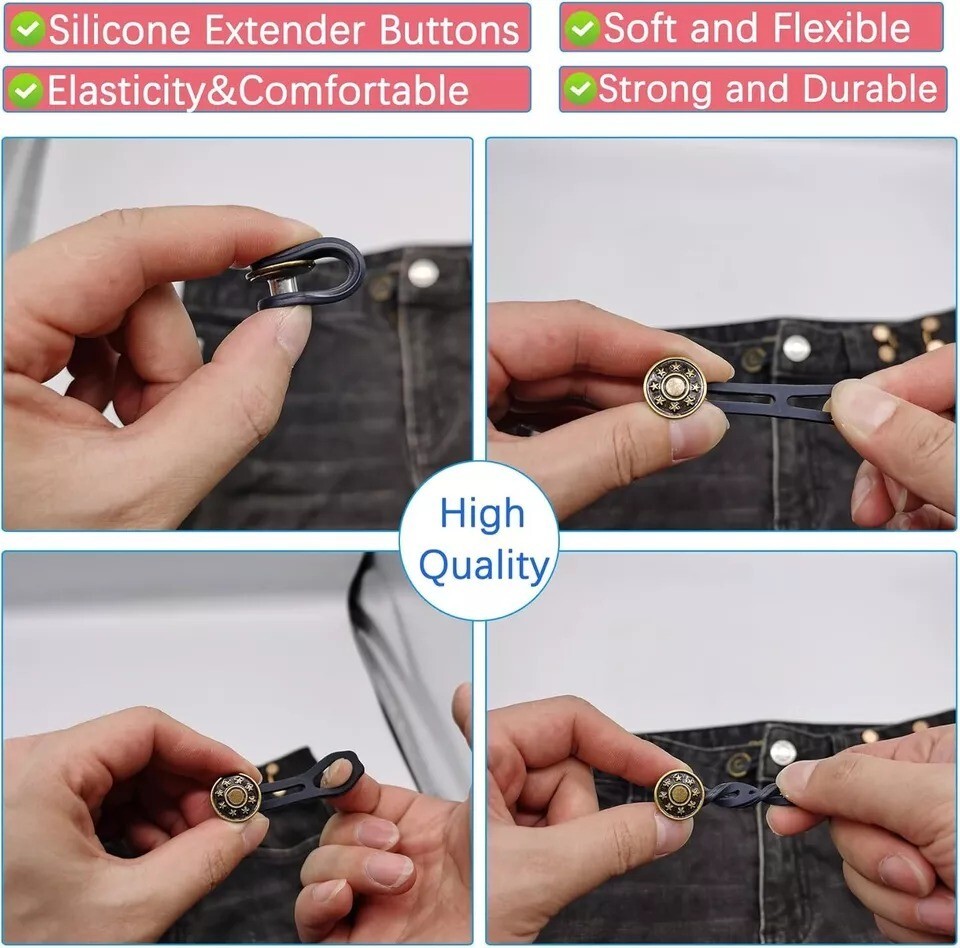 Silicone Extender Buttons

Soft and Flexible

Elasticity&Comfortable

Strong and Durable

High Quality