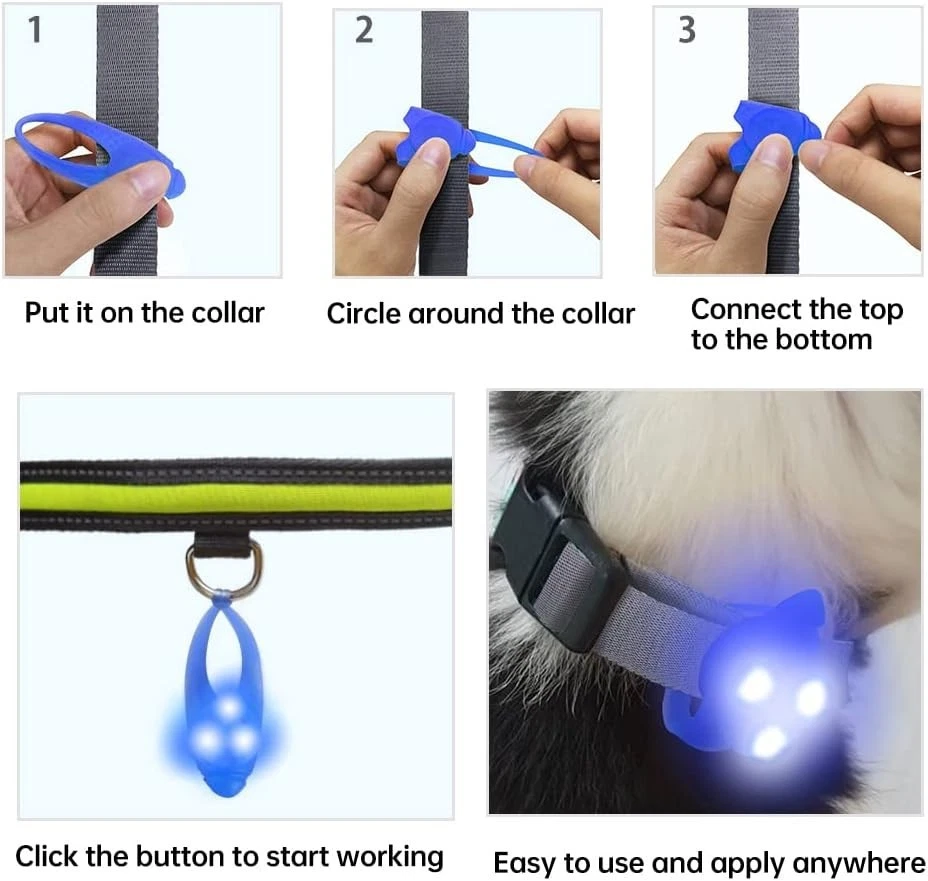 1

Put it on the collar

2

Circle around the collar

3

Connect the top to the bottom

Click the button to start working

Easy to use and apply anywhere