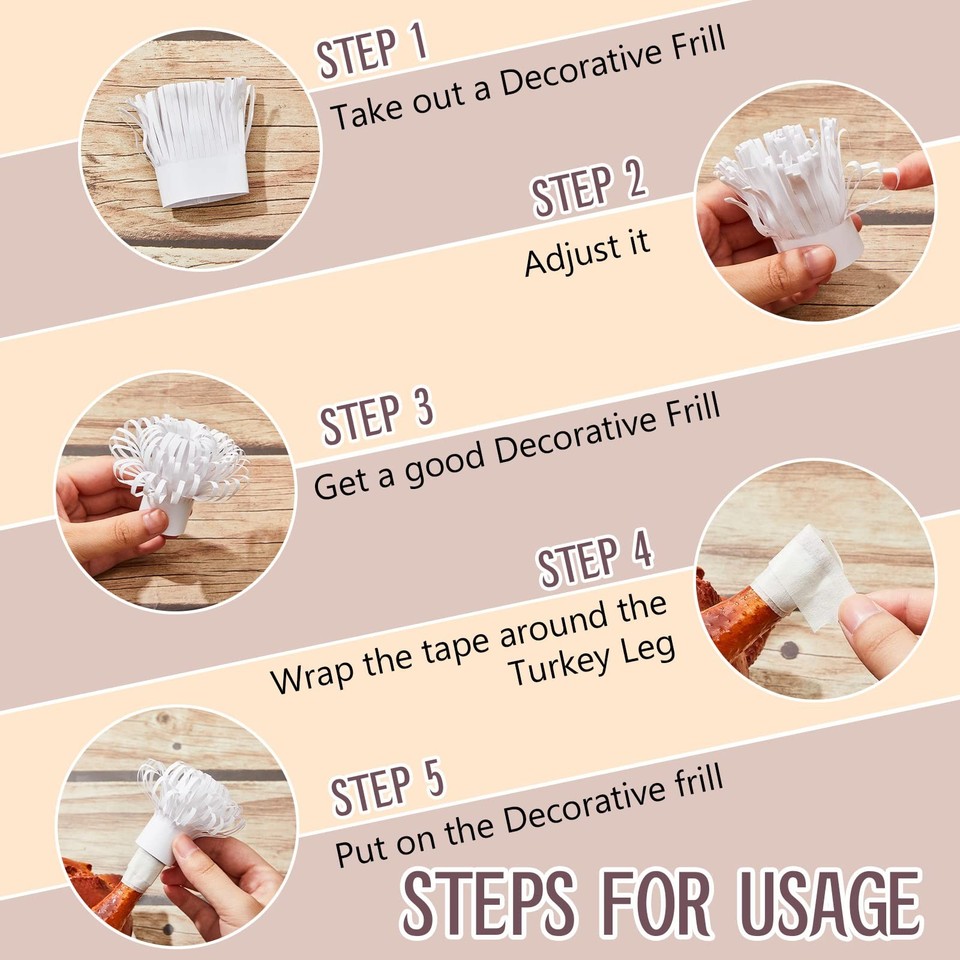 STEP 1
Take out a Decorative Frill

STEP 2
Adjust it

STEP 3
Get a good Decorative Frill

STEP 4
Wrap the tape around the Turkey Leg

STEP 5
Put on the Decorative frill

STEPS FOR USAGE