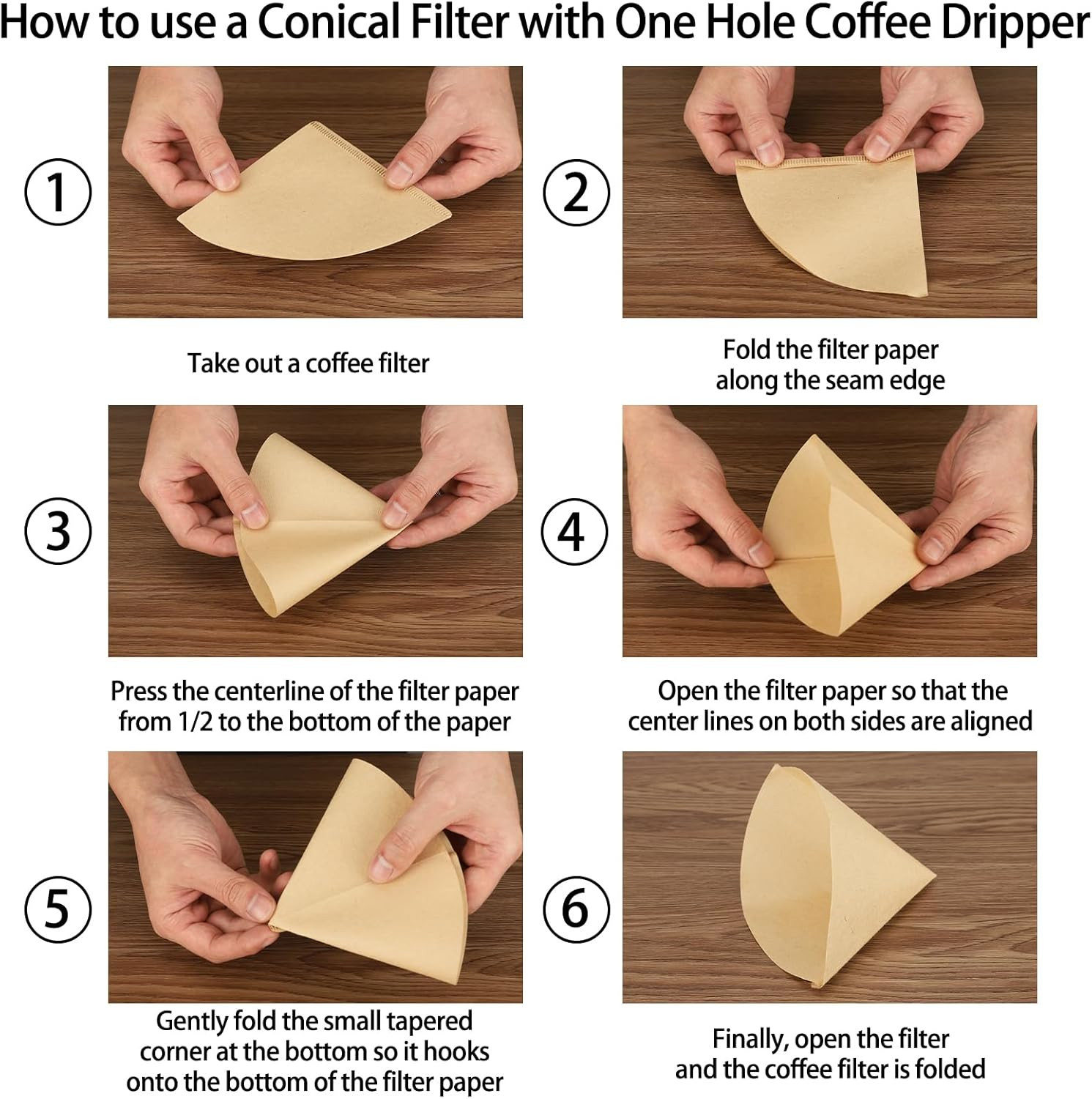 How to use a Conical Filter with One Hole Coffee Dripper

①

Take out a coffee filter

②

Fold the filter paper along the seam edge

③

Press the centerline of the filter paper from 1/2 to the bottom of the paper

④

Open the filter paper so that the center lines on both sides are aligned

⑤

Gently fold the small tapered corner at the bottom so it hooks onto the bottom of the filter paper

⑥

Finally, open the filter and the coffee filter is folded