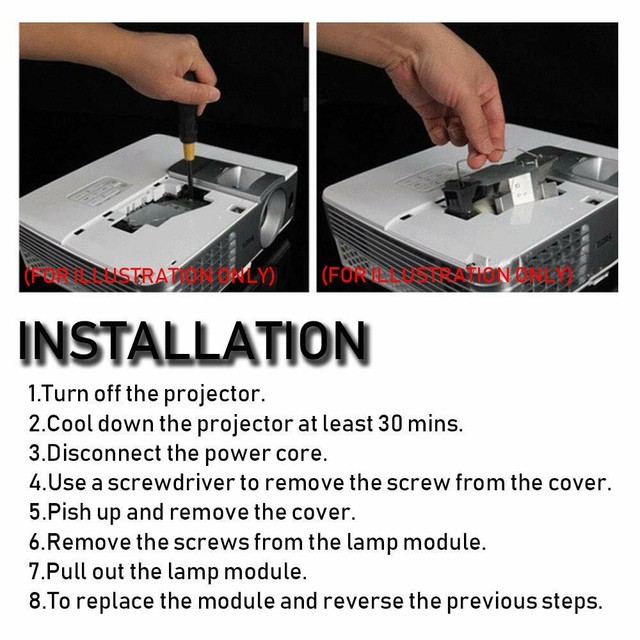 (FOR ILLUSTRATION ONLY)

(FOR ILLUSTRATION ONLY)

INSTALLATION

1.Turn off the projector.
2.Cool down the projector at least 30 mins.
3.Disconnect the power core.
4.Use a screwdriver to remove the screw from the cover.
5.Pish up and remove the cover.
6.Remove the screws from the lamp module.
7.Pull out the lamp module.
8.To replace the module and reverse the previous steps.