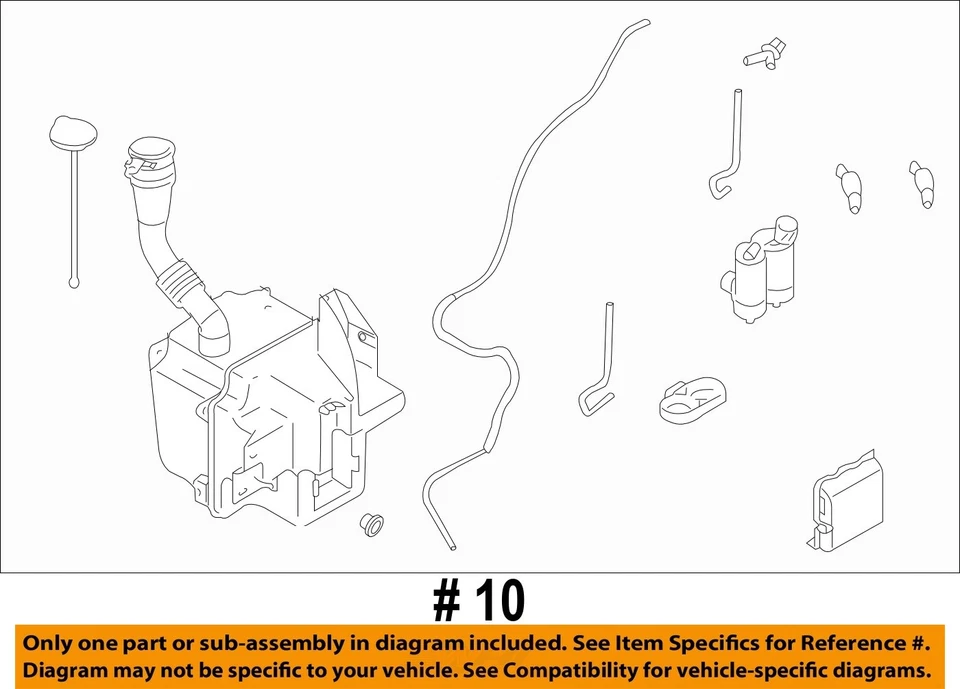 # 10

Only one part or sub-assembly in diagram included. See Item Specifics for Reference #. Diagram may not be specific to your vehicle. See Compatibility for vehicle-specific diagrams.