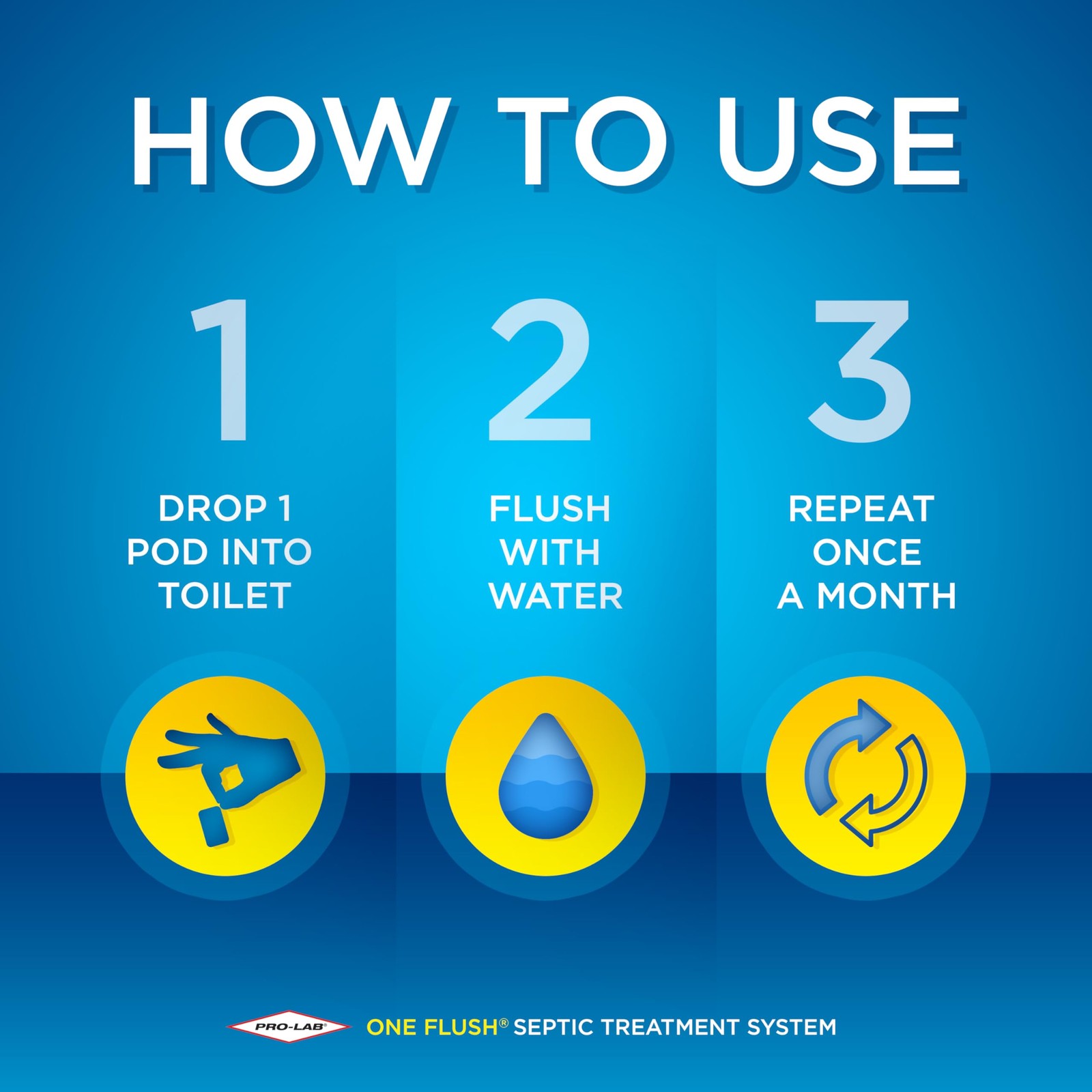 HOW TO USE

1

DROP 1 POD INTO TOILET

2

FLUSH WITH WATER

3

REPEAT ONCE A MONTH

PRO-LAB®

ONE FLUSH® SEPTIC TREATMENT SYSTEM