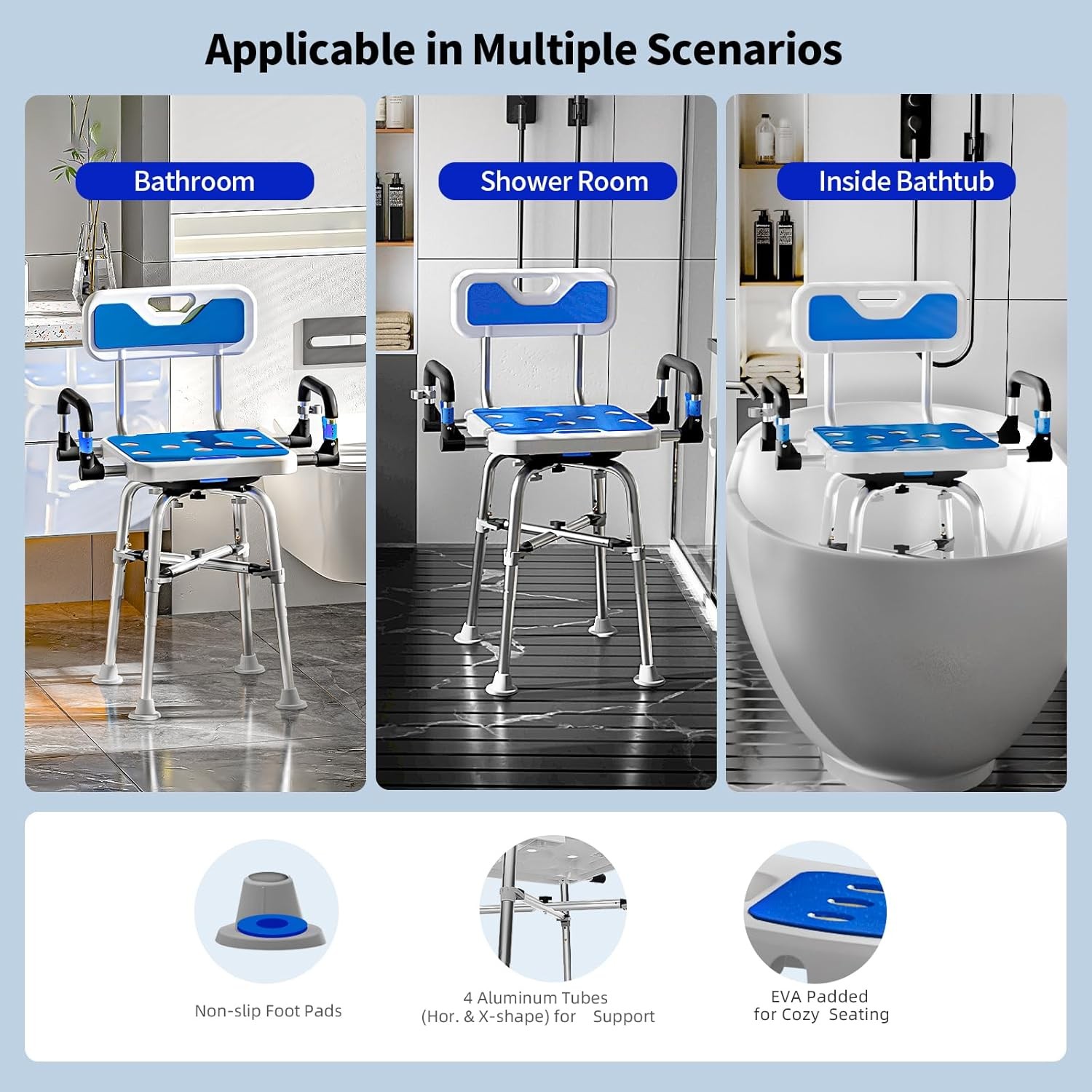 Applicable in Multiple Scenarios

Bathroom

Shower Room

Inside Bathtub

Non-slip Foot Pads

4 Aluminum Tubes
(Hor. & X-shape) for Support

EVA Padded
for Cozy Seating