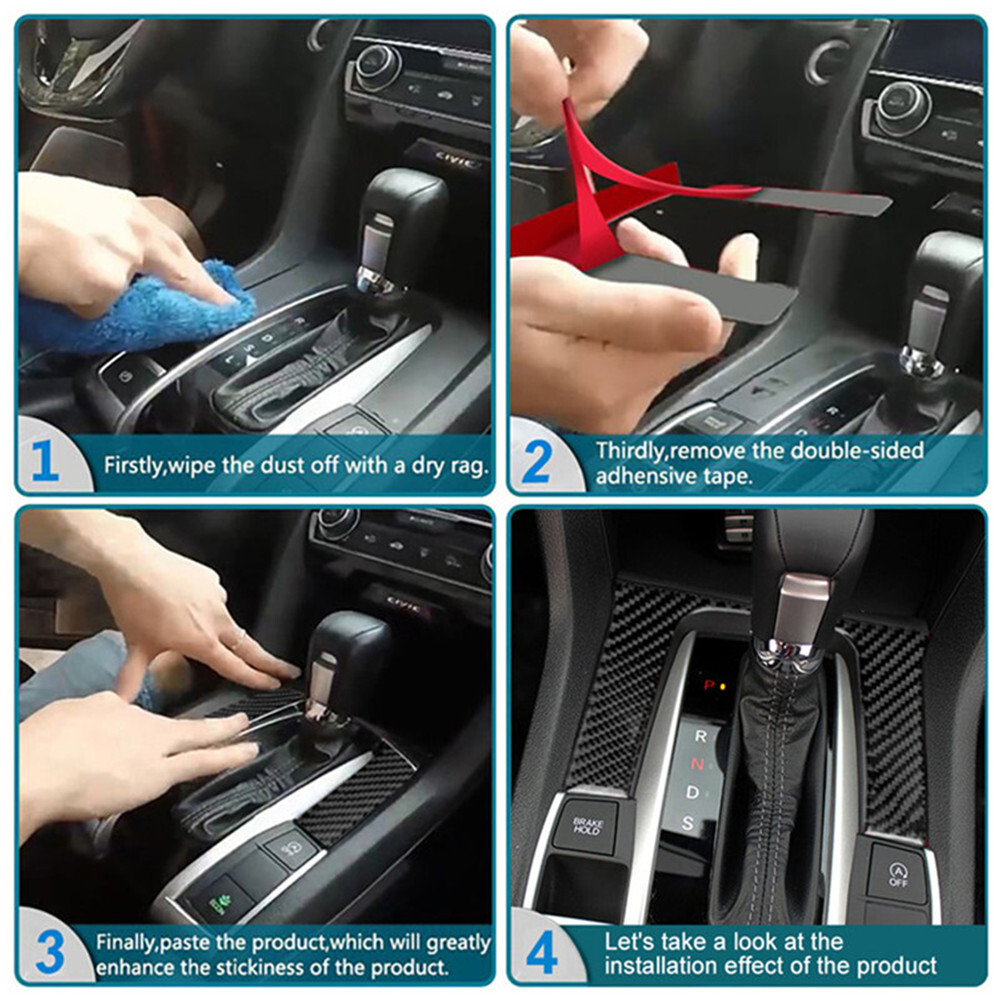 CIVIC

1 Firstly,wipe the dust off with a dry rag.

2 Thirdly,remove the double-sided adhesive tape.

CIVIC

3 Finally,paste the product,which will greatly enhance the stickiness of the product.

P
R
N
D
S

BRAKE HOLD

A OFF

4 Let's take a look at the installation effect of the product