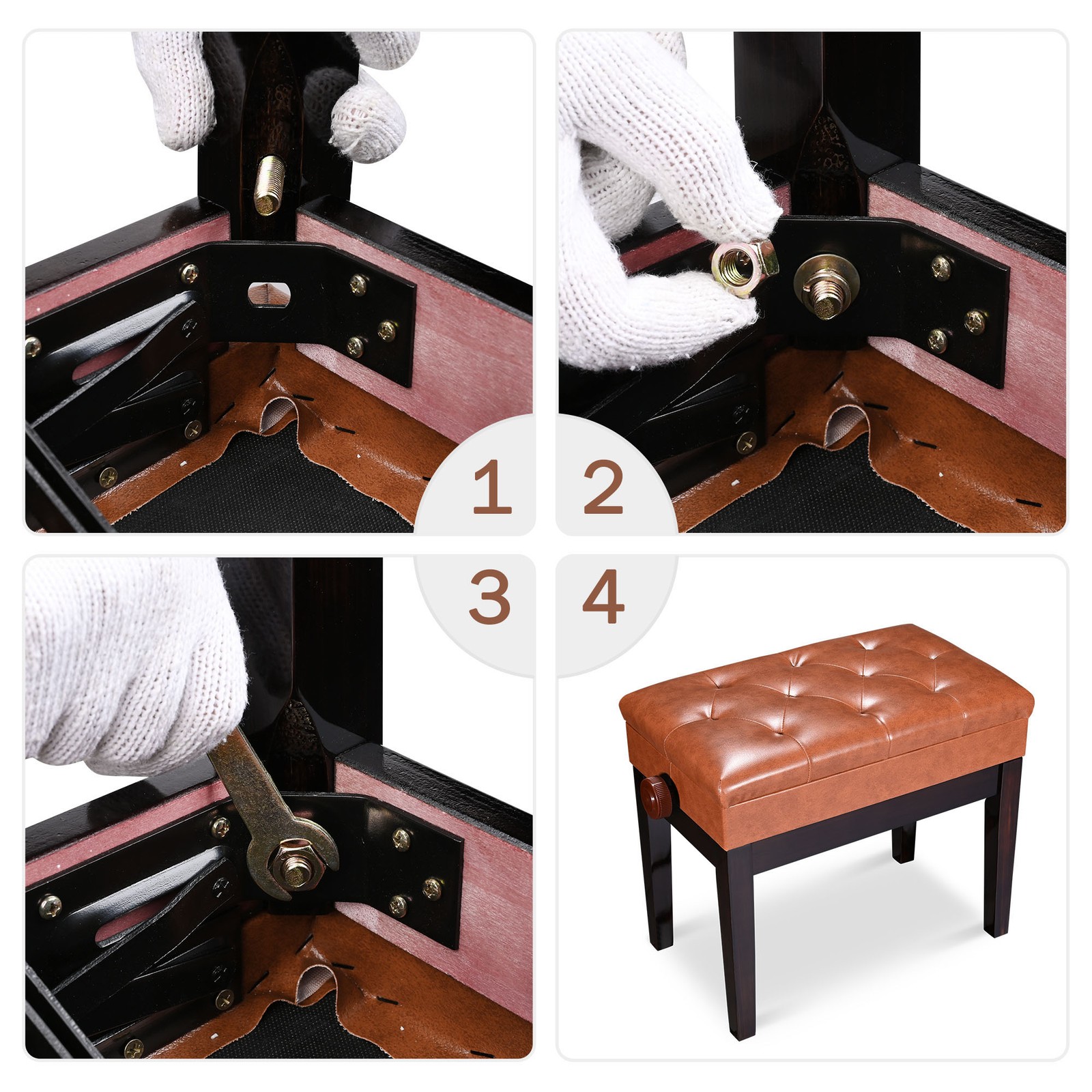 1 2
3 4