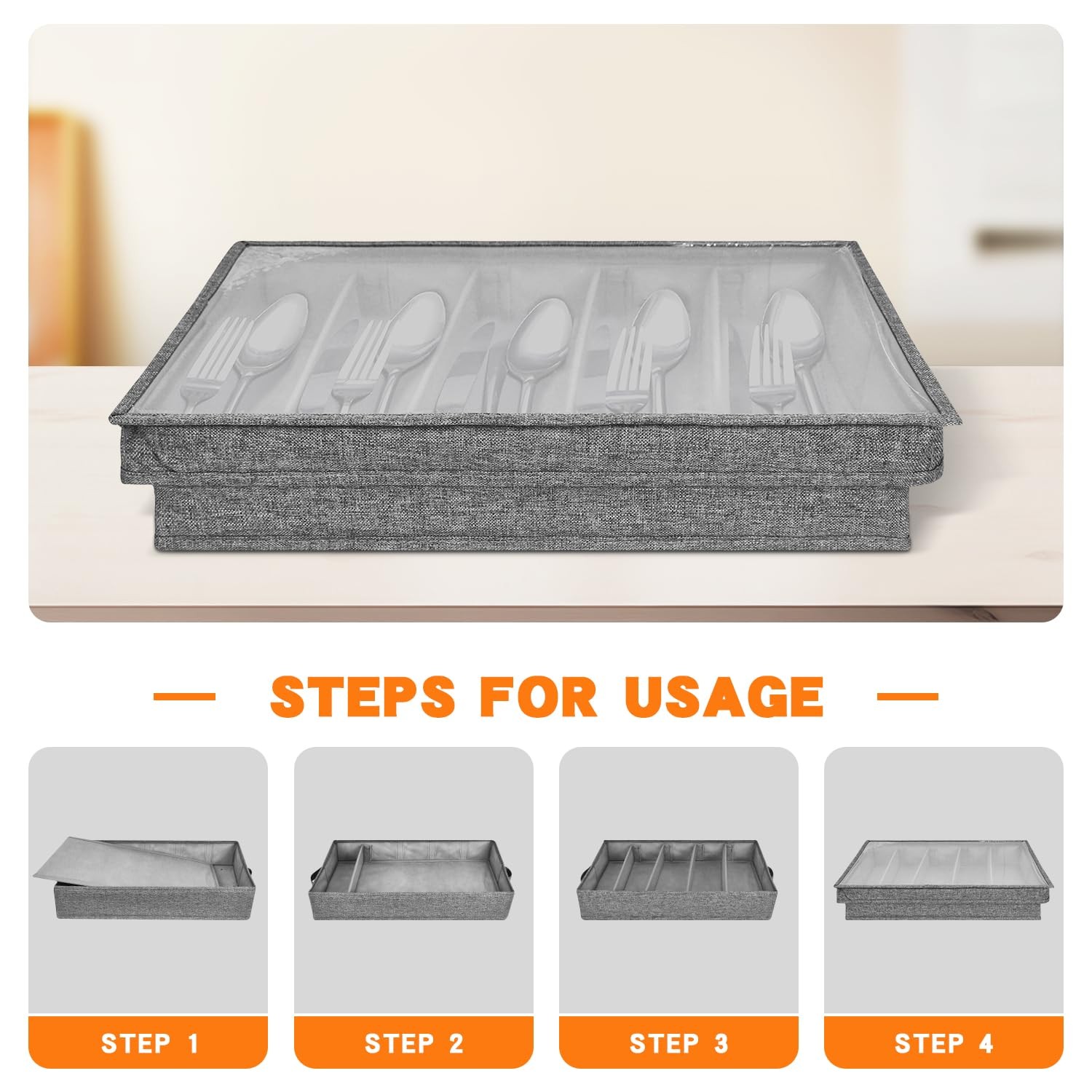 STEPS FOR USAGE

STEP 1

STEP 2

STEP 3

STEP 4