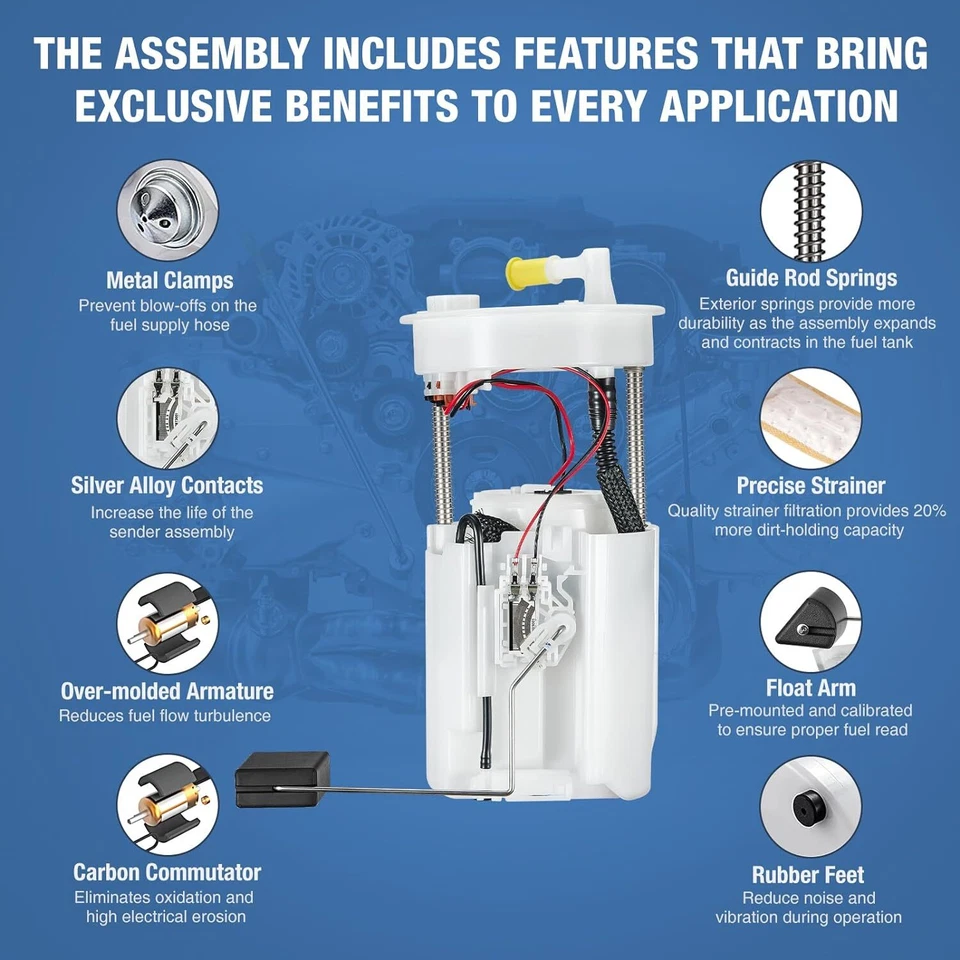 THE ASSEMBLY INCLUDES FEATURES THAT BRING EXCLUSIVE BENEFITS TO EVERY APPLICATION

Metal Clamps
Prevent blow-offs on the fuel supply hose

Silver Alloy Contacts
Increase the life of the sender assembly

Over-molded Armature
Reduces fuel flow turbulence

Carbon Commutator
Eliminates oxidation and high electrical erosion

Guide Rod Springs
Exterior springs provide more durability as the assembly expands and contracts in the fuel tank

Precise Strainer
Quality strainer filtration provides 20% more dirt-holding capacity

Float Arm
Pre-mounted and calibrated to ensure proper fuel read

Rubber Feet
Reduce noise and vibration during operation