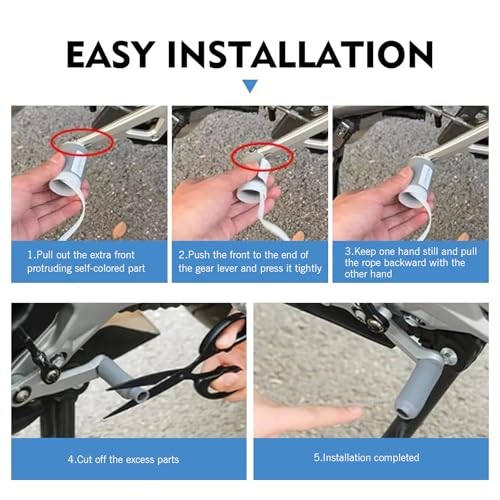 EASY INSTALLATION

1.Pull out the extra front protruding self-colored part

2.Push the front to the end of the gear lever and press it tightly

3.Keep one hand still and pull the rope backward with the other hand

4.Cut off the excess parts

5.Installation completed