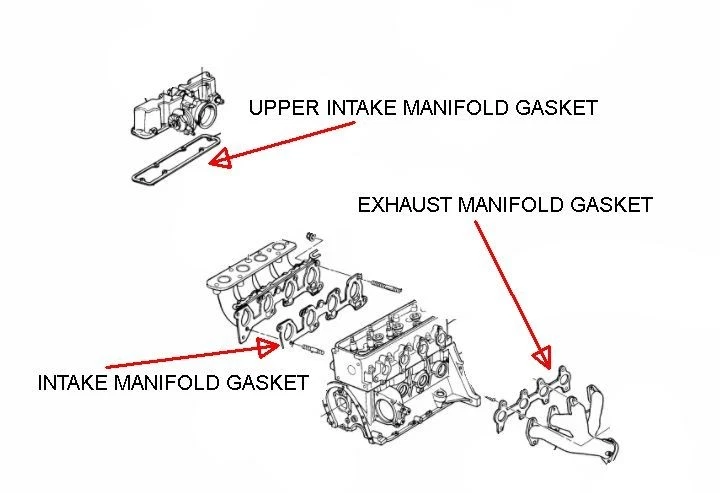 UPPER INTAKE MANIFOLD GASKET

EXHAUST MANIFOLD GASKET

INTAKE MANIFOLD GASKET