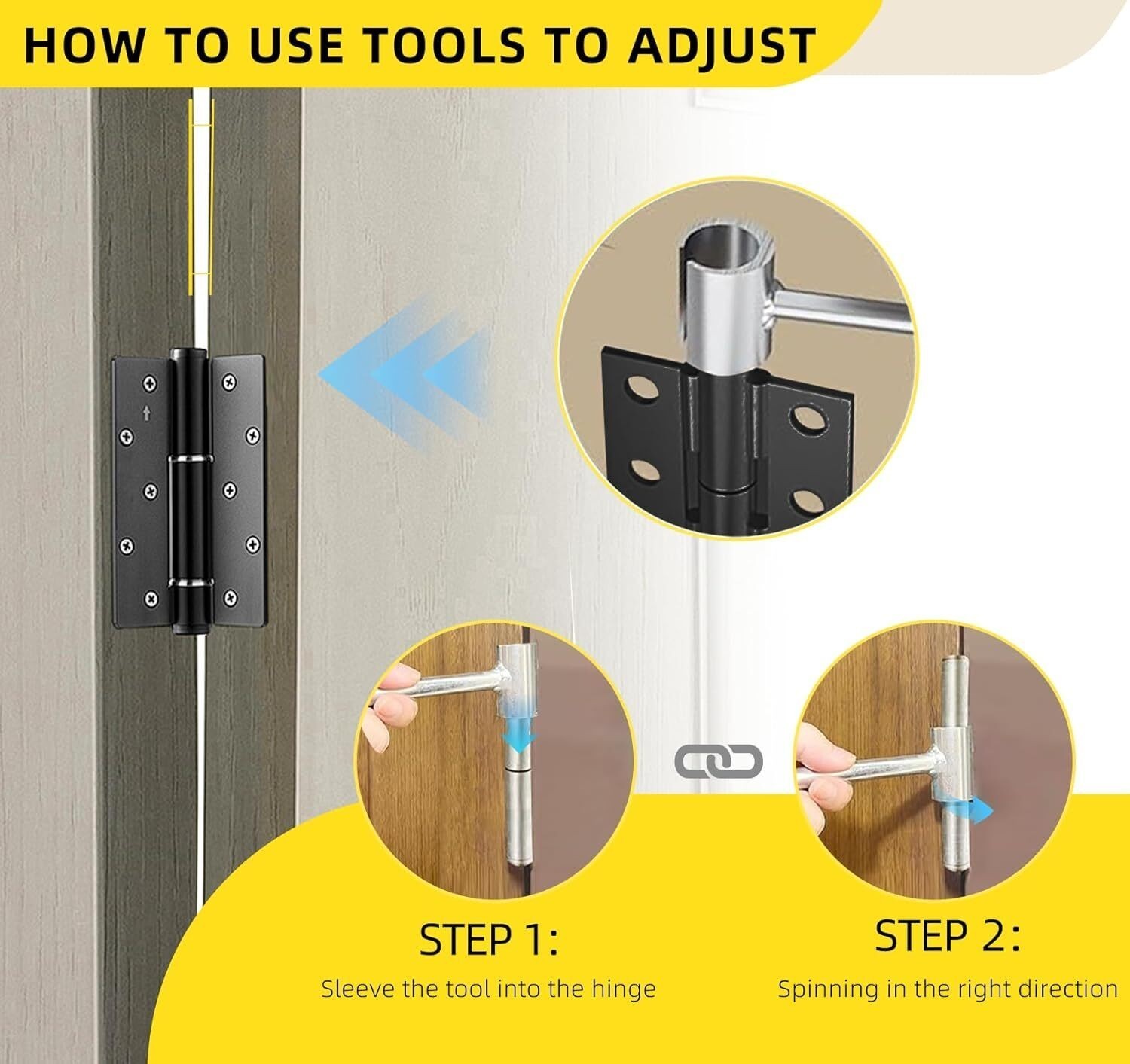 HOW TO USE TOOLS TO ADJUST

STEP 1:
Sleeve the tool into the hinge

STEP 2:
Spinning in the right direction