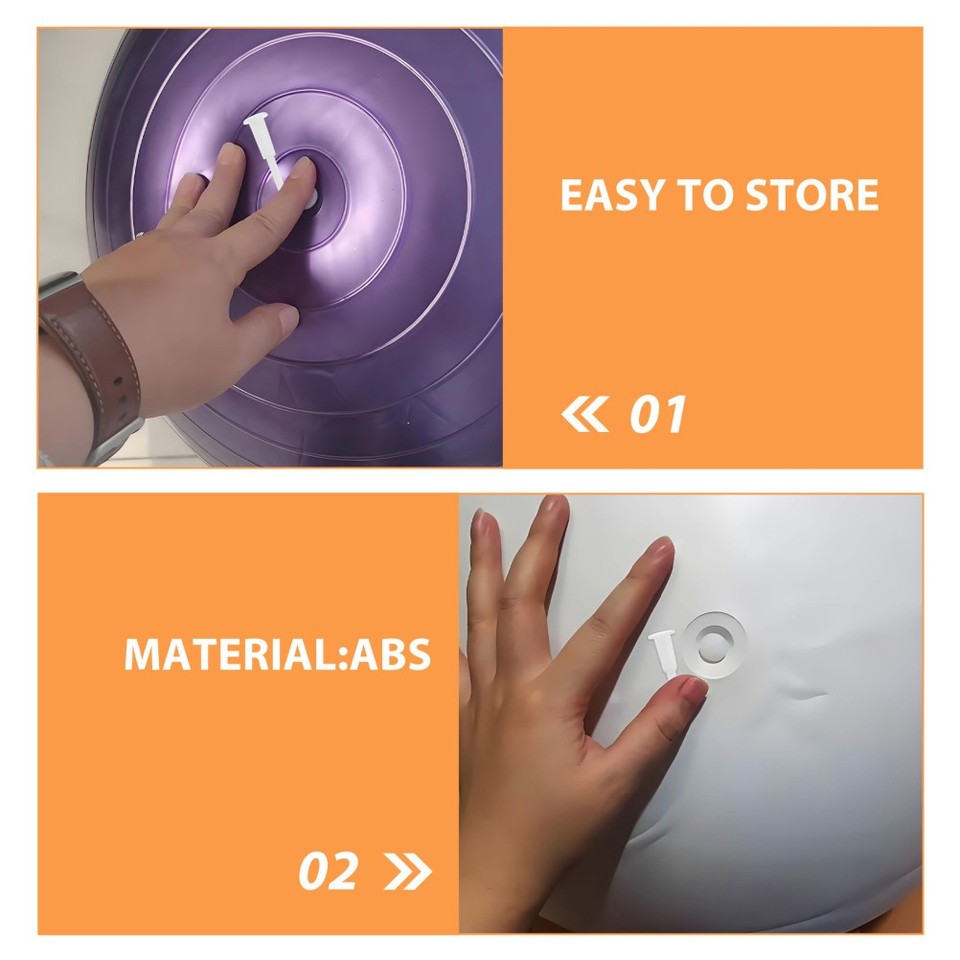 EASY TO STORE

« 01

MATERIAL:ABS

02 »