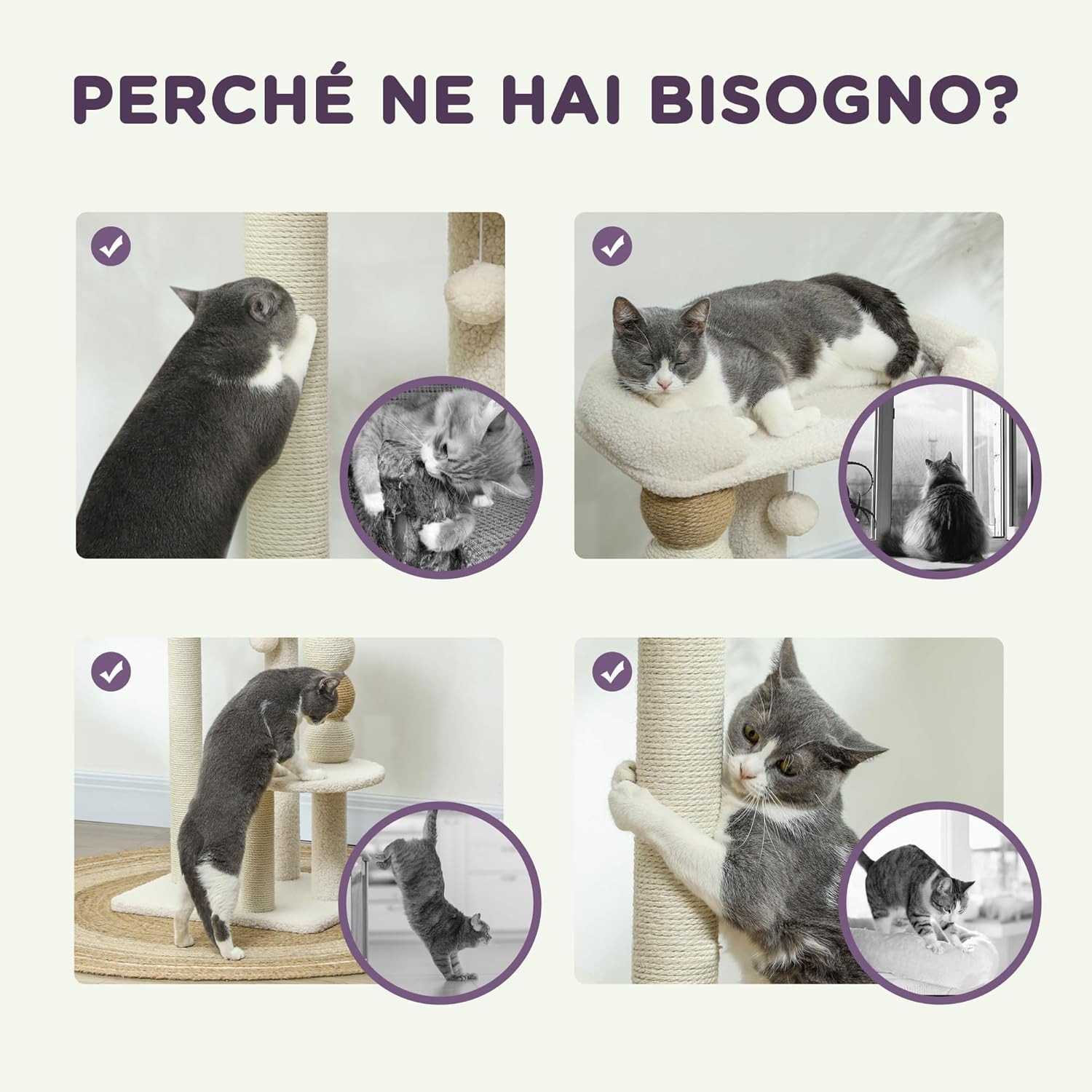 PERCHÉ NE HAI BISOGNO?