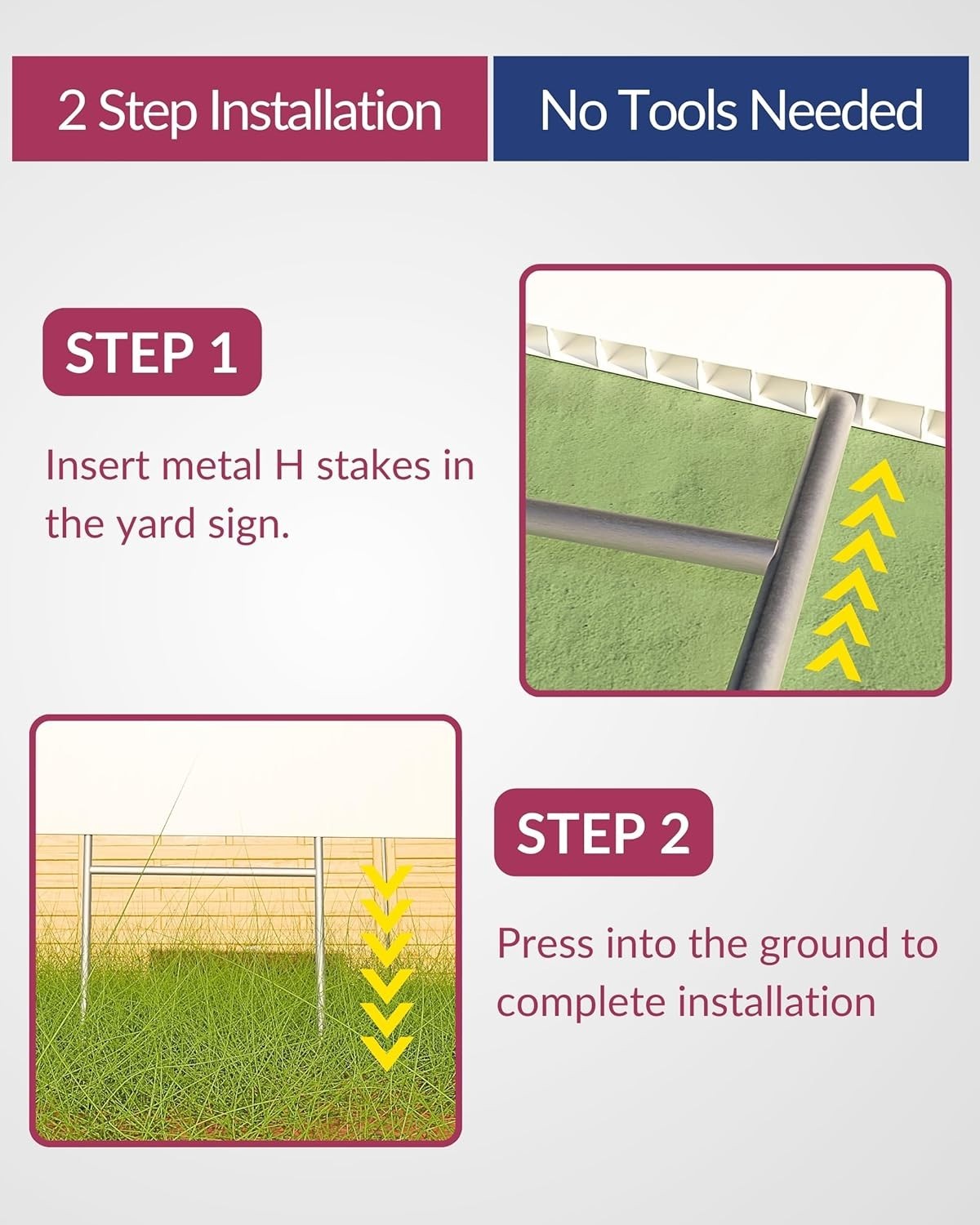 2 Step Installation

No Tools Needed

STEP 1

Insert metal H stakes in the yard sign.

STEP 2

Press into the ground to complete installation