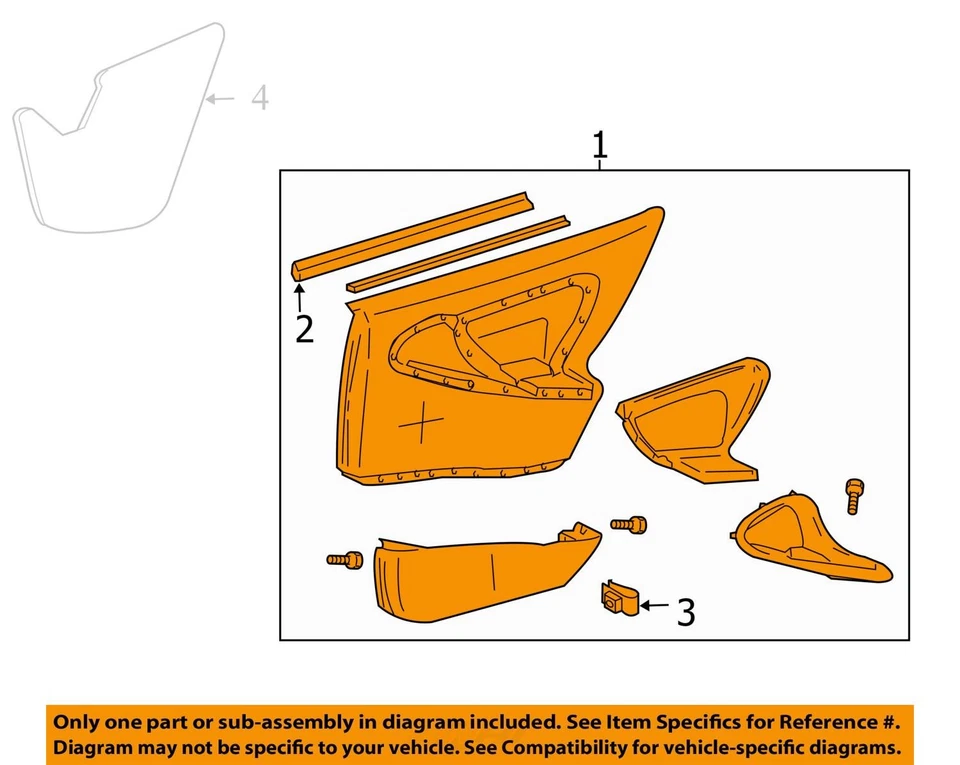 4

1

2

3

Only one part or sub-assembly in diagram included. See Item Specifics for Reference #. Diagram may not be specific to your vehicle. See Compatibility for vehicle-specific diagrams.