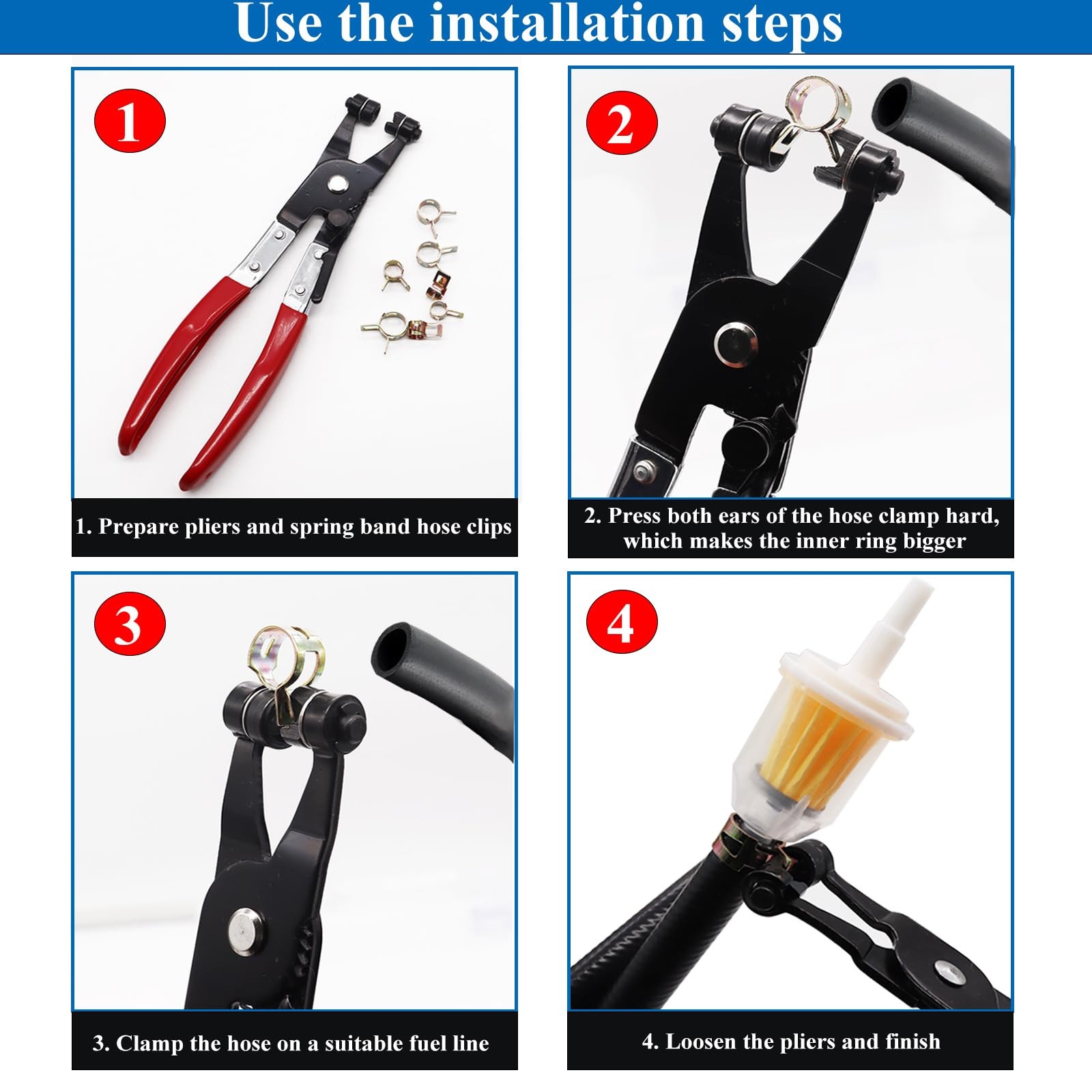 Use the installation steps

1

1. Prepare pliers and spring band hose clips

2

2. Press both ears of the hose clamp hard, which makes the inner ring bigger

3

3. Clamp the hose on a suitable fuel line

4

4. Loosen the pliers and finish