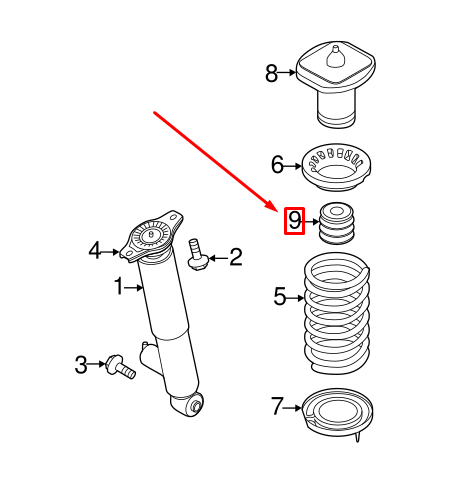 8
6
9
4
2
1
5
3
7