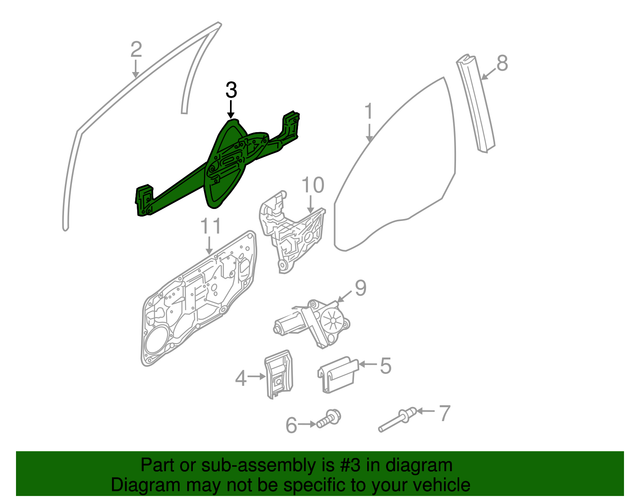 2
3
8
1
10
11
9
4
5
6
7

Part or sub-assembly is #3 in diagram
Diagram may not be specific to your vehicle