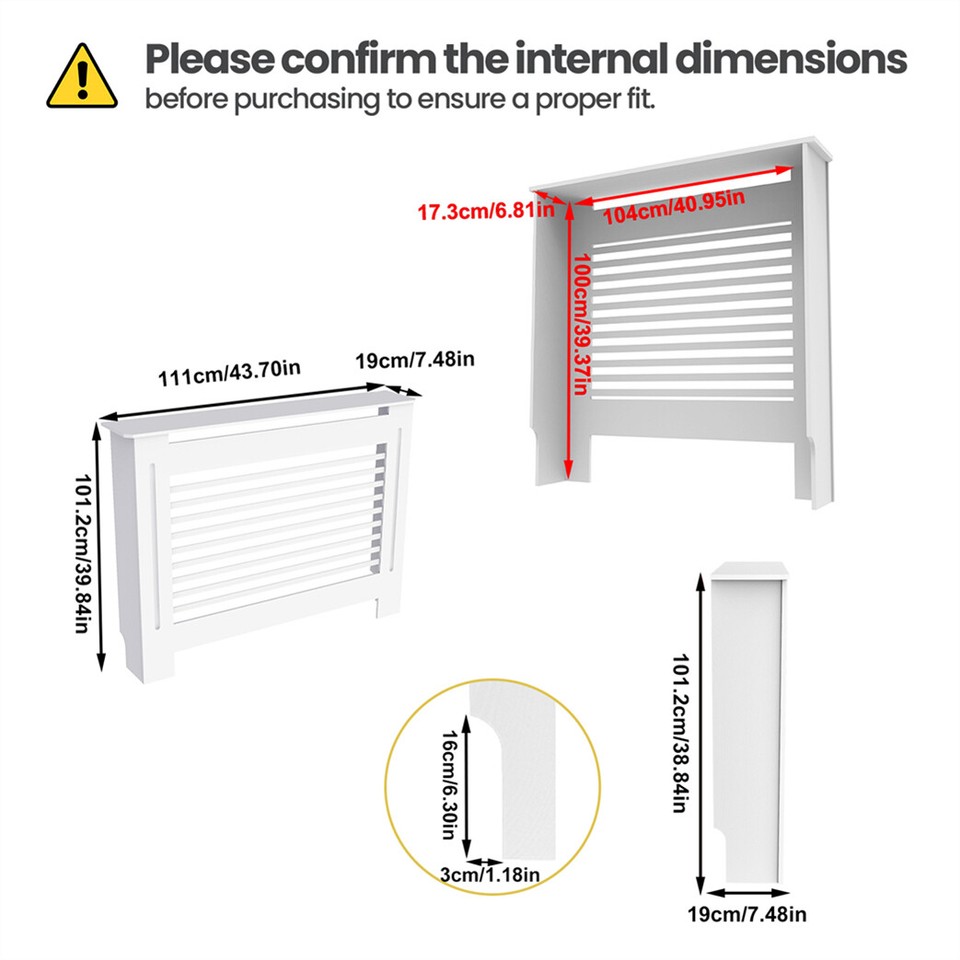 Please confirm the internal dimensions
before purchasing to ensure a proper fit.

17.3cm/6.81in
104cm/40.95in
100cm/39.37in

111cm/43.70in
19cm/7.48in
101.2cm/39.84in

16cm/6.30in
3cm/1.18in

101.2cm/38.84in
19cm/7.48in