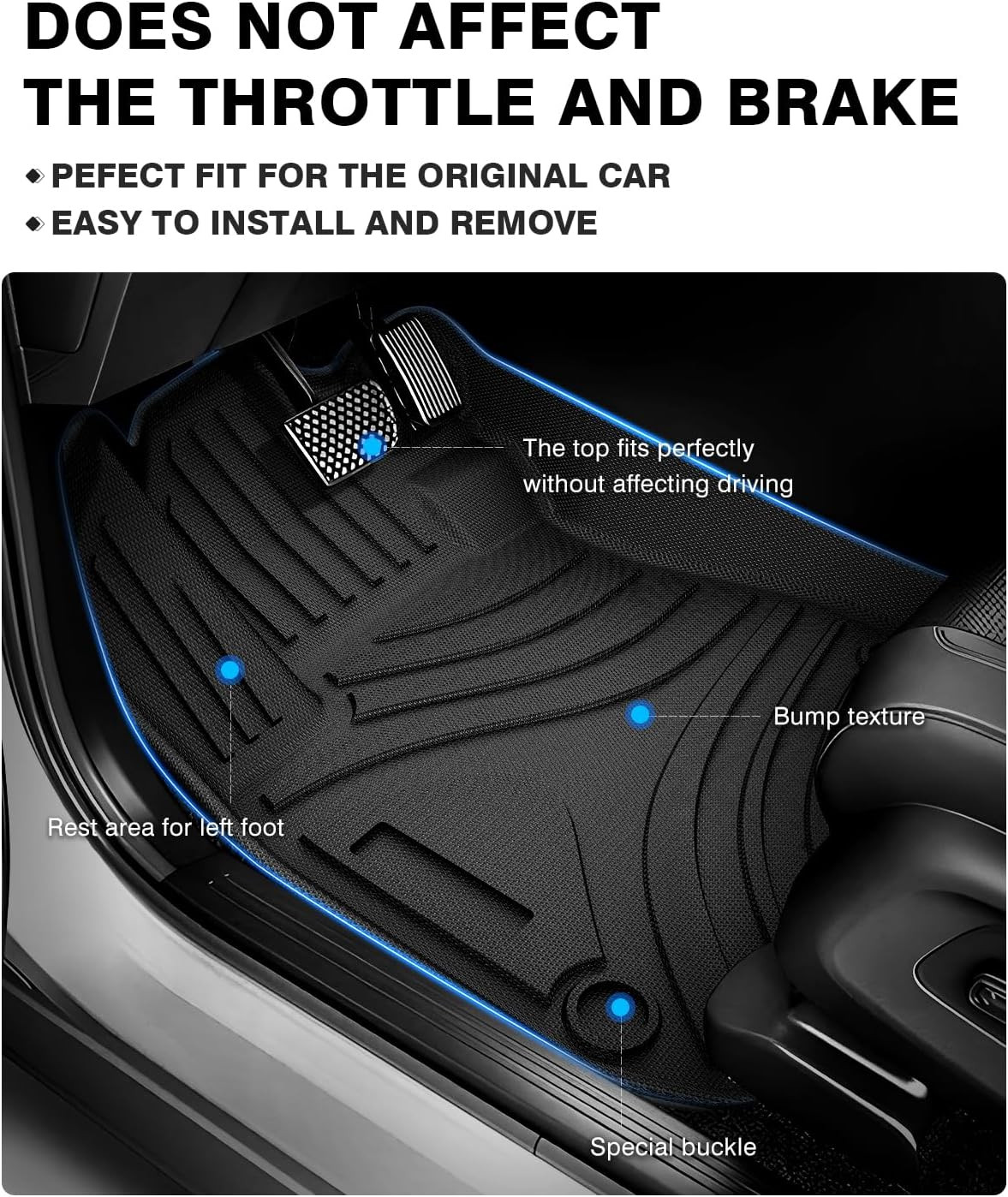 DOES NOT AFFECT THE THROTTLE AND BRAKE

◆ PEFECT FIT FOR THE ORIGINAL CAR

◆ EASY TO INSTALL AND REMOVE

The top fits perfectly without affecting driving

Bump texture

Rest area for left foot

Special buckle