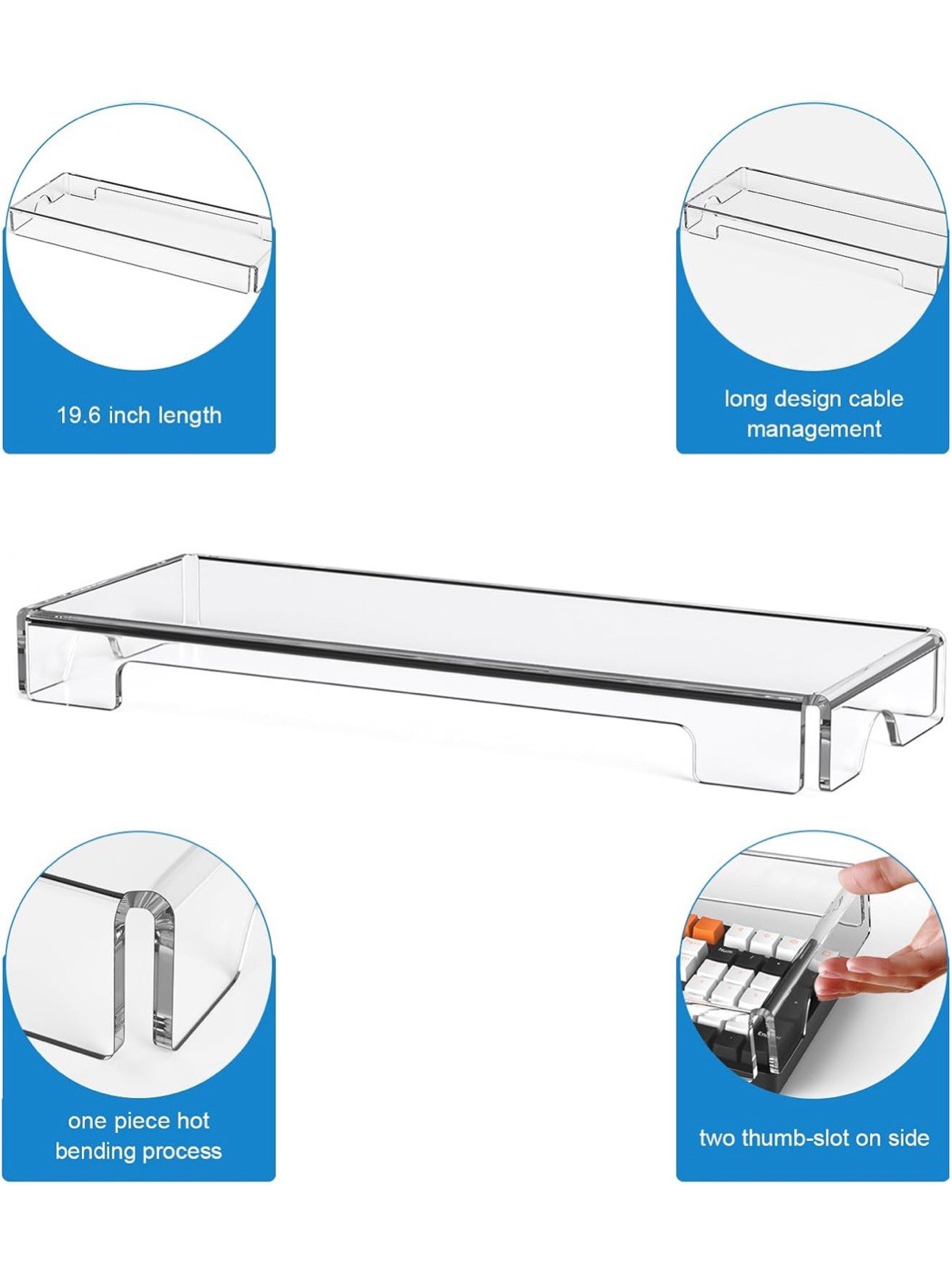 19.6 inch length

long design cable management

one piece hot bending process

two thumb-slot on side