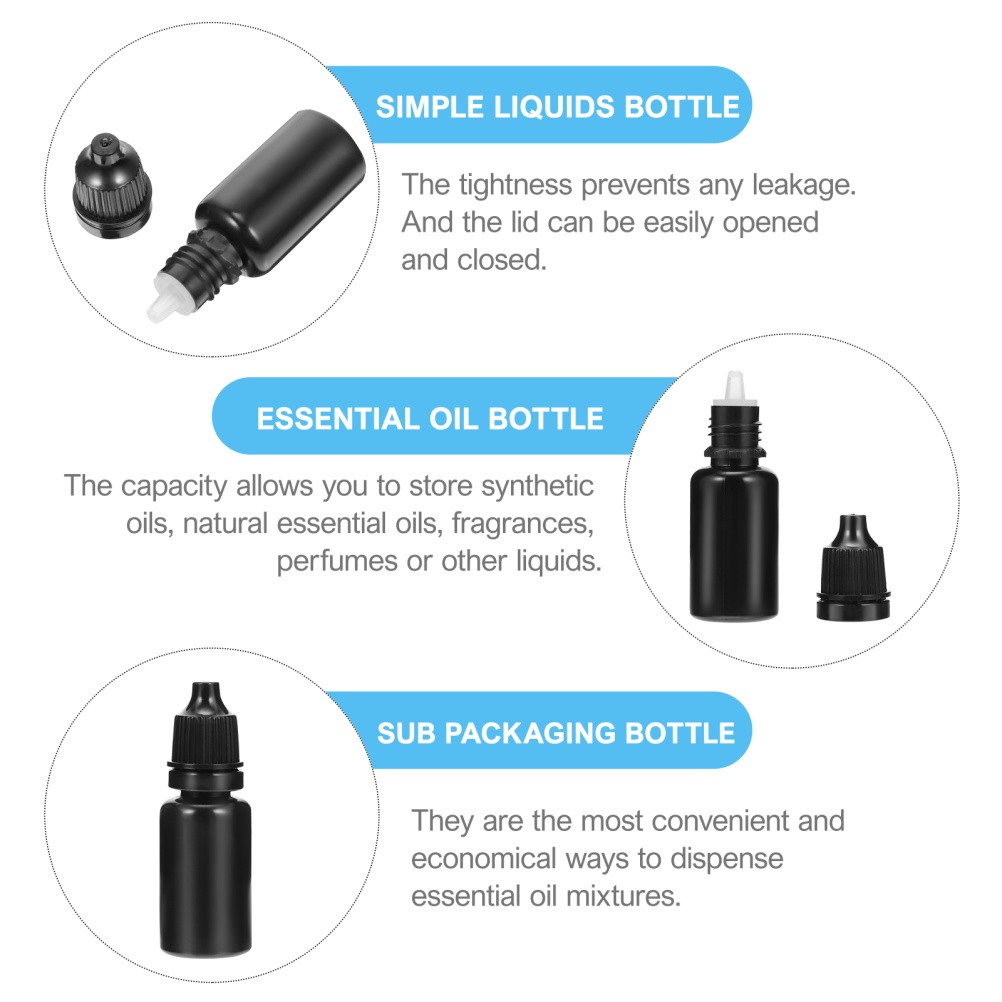 SIMPLE LIQUIDS BOTTLE

The tightness prevents any leakage. And the lid can be easily opened and closed.

ESSENTIAL OIL BOTTLE

The capacity allows you to store synthetic oils, natural essential oils, fragrances, perfumes or other liquids.

SUB PACKAGING BOTTLE

They are the most convenient and economical ways to dispense essential oil mixtures.