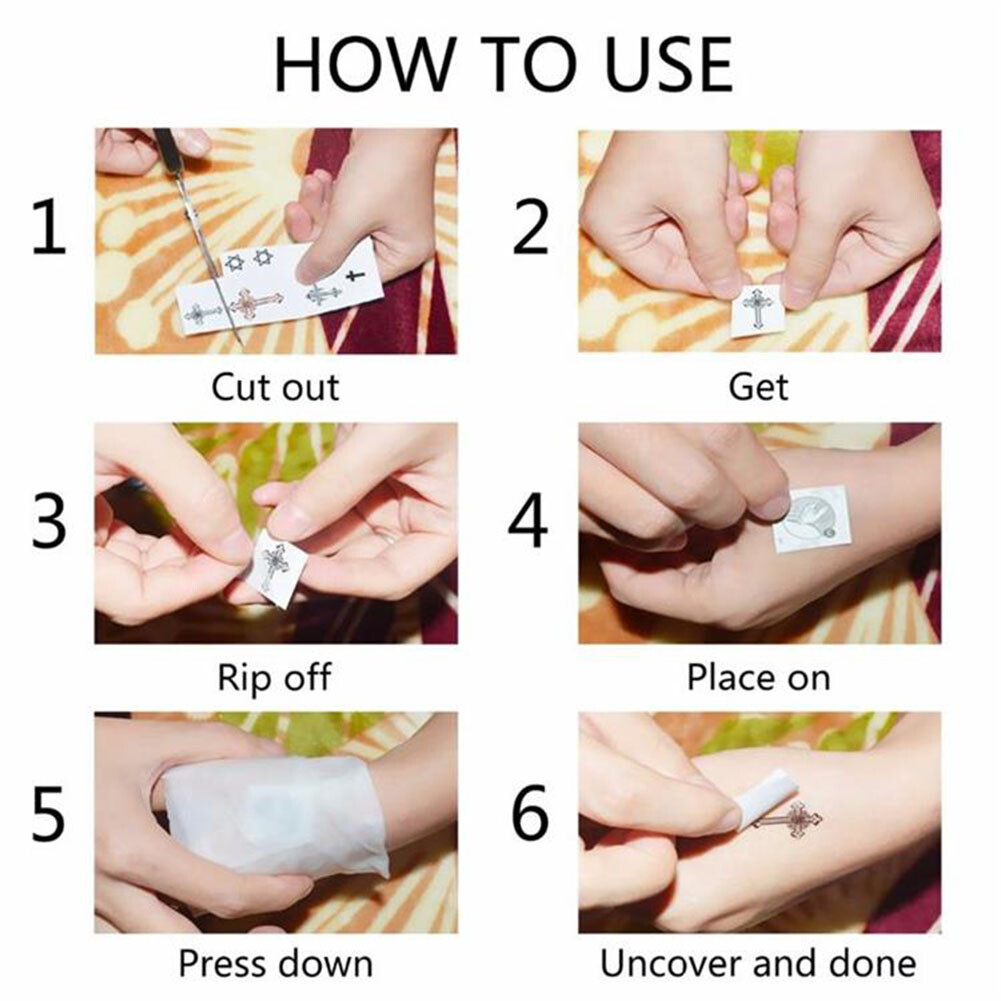 HOW TO USE

1

Cut out

2

Get

3

Rip off

4

Place on

5

Press down

6

Uncover and done